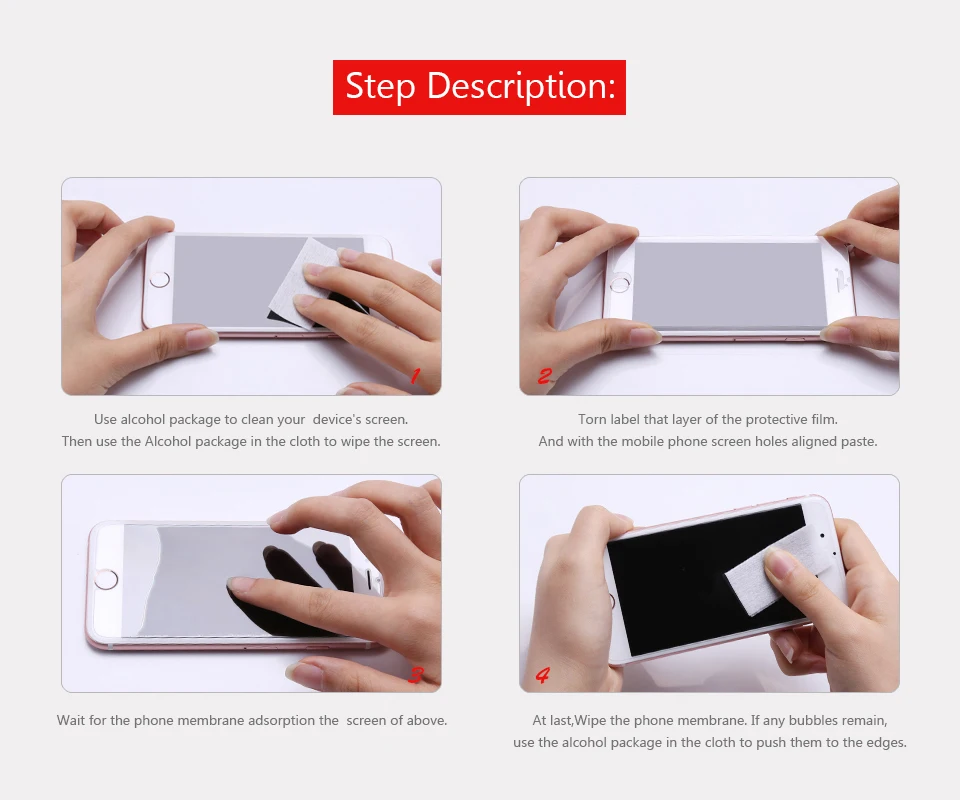 Step Description:

1

Use alcohol package to clean your device's screen.
Then use the Alcohol package in the cloth to wipe the screen.

2

Torn label that layer of the protective film.
And with the mobile phone screen holes aligned paste.

3

Wait for the phone membrane adsorption the screen of above.

4

At last,Wipe the phone membrane. If any bubbles remain,
use the alcohol package in the cloth to push them to the edges.