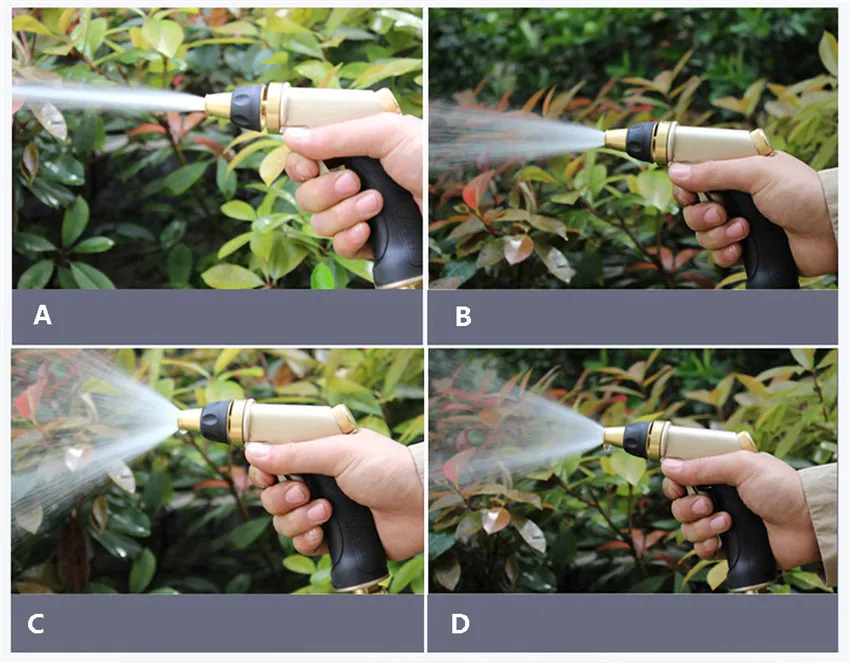 A

B

C

D