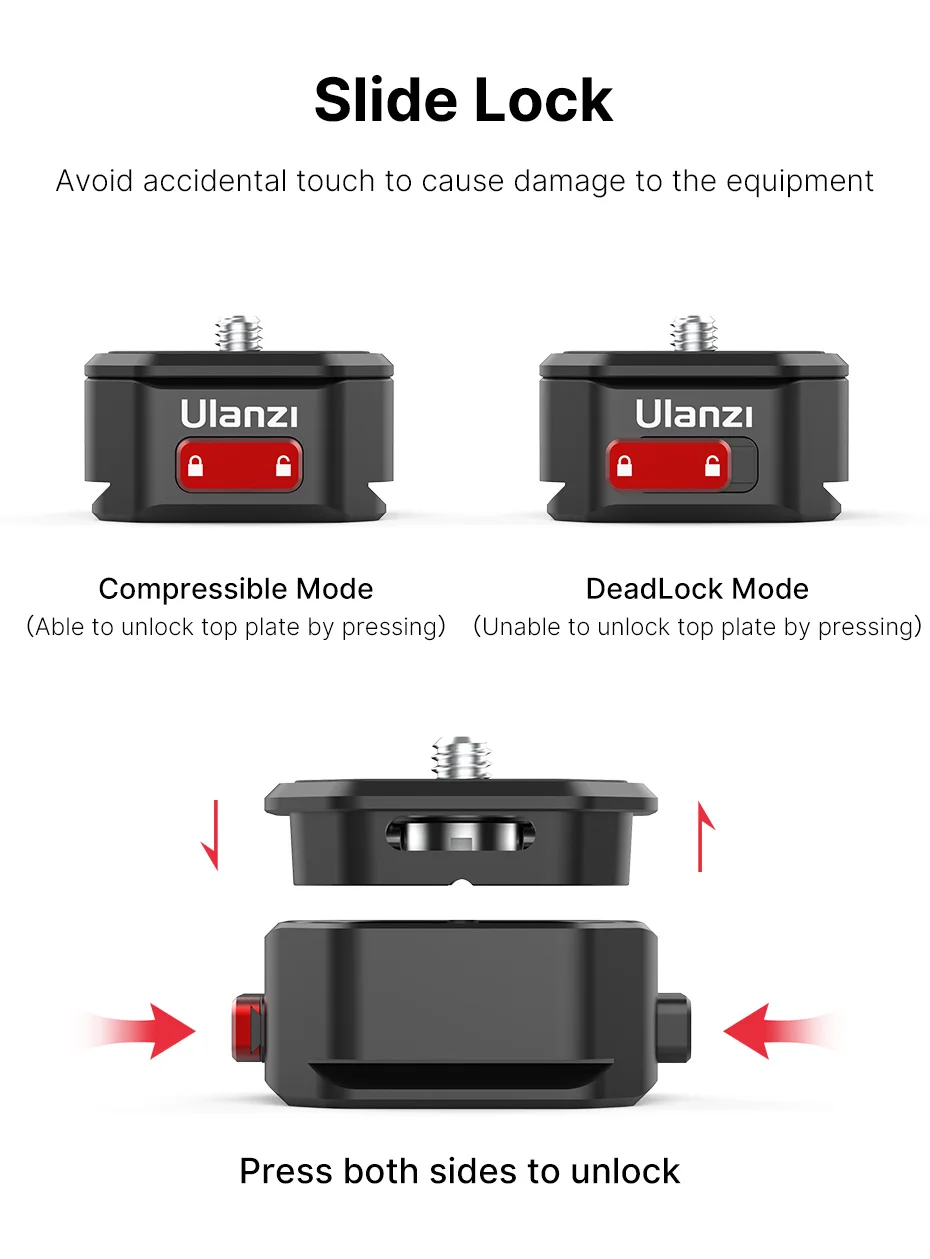 Slide Lock

Avoid accidental touch to cause damage to the equipment

Ulanzi

Ulanzi

Compressible Mode
(Able to unlock top plate by pressing)

DeadLock Mode
(Unable to unlock top plate by pressing)

Press both sides to unlock