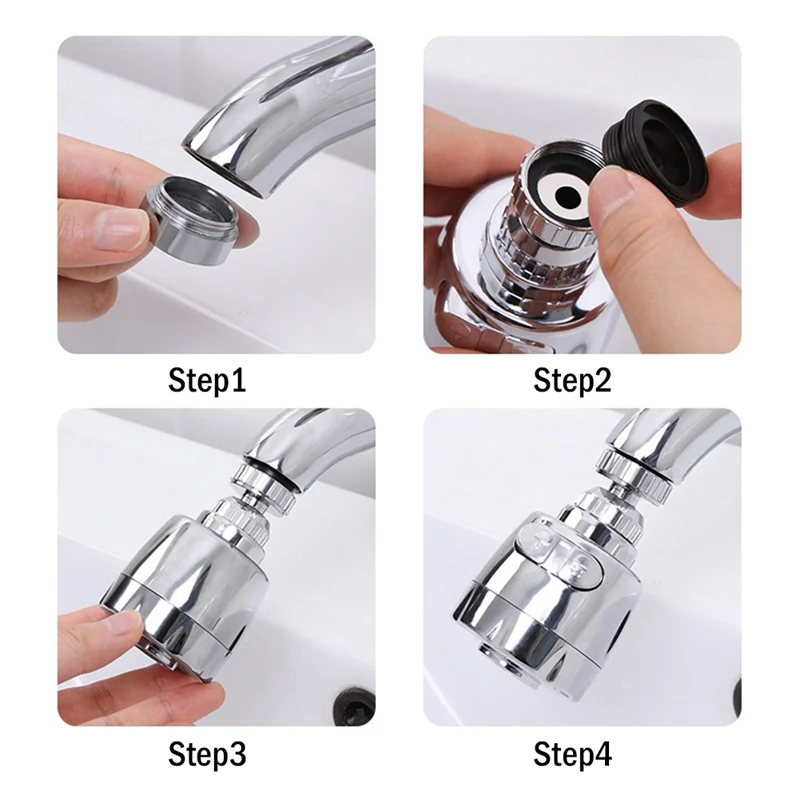 Step1

Step2

Step3

Step4