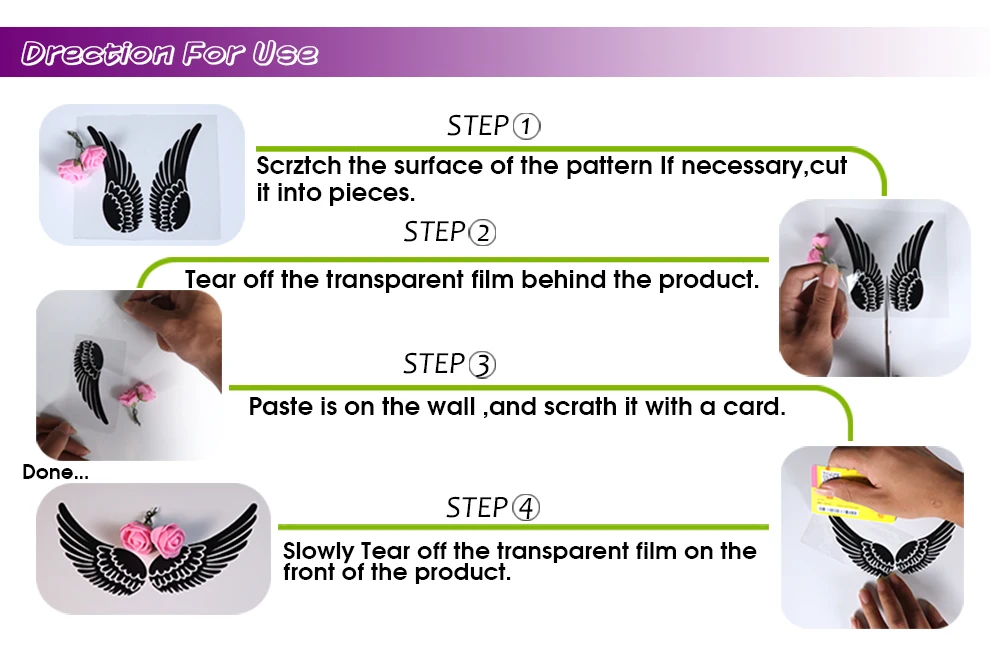 Drection For Use

STEP①

Scrztch the surface of the pattern If necessary,cut it into pieces.

STEP②

Tear off the transparent film behind the product.

STEP③

Paste is on the wall ,and scrath it with a card.

Done...

STEP④

Slowly Tear off the transparent film on the front of the product.