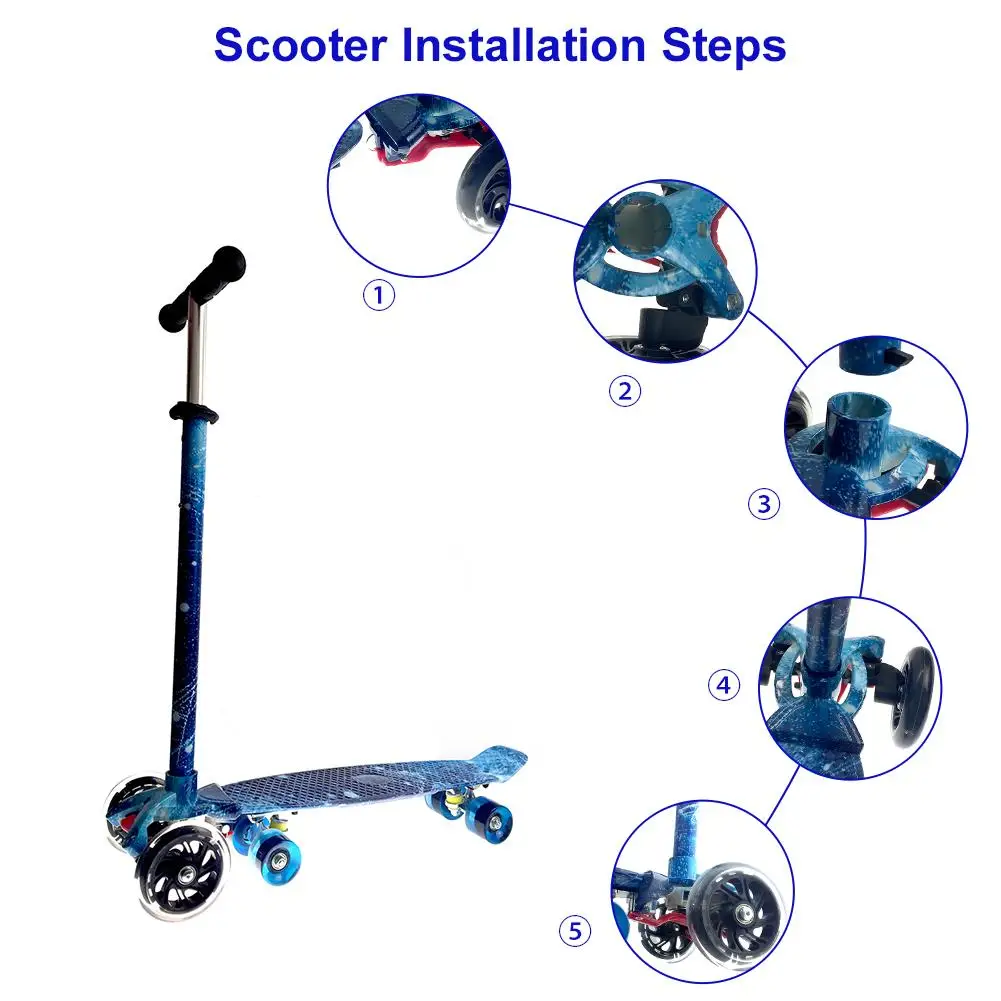 Scooter Installation Steps

①

②

③

④

⑤