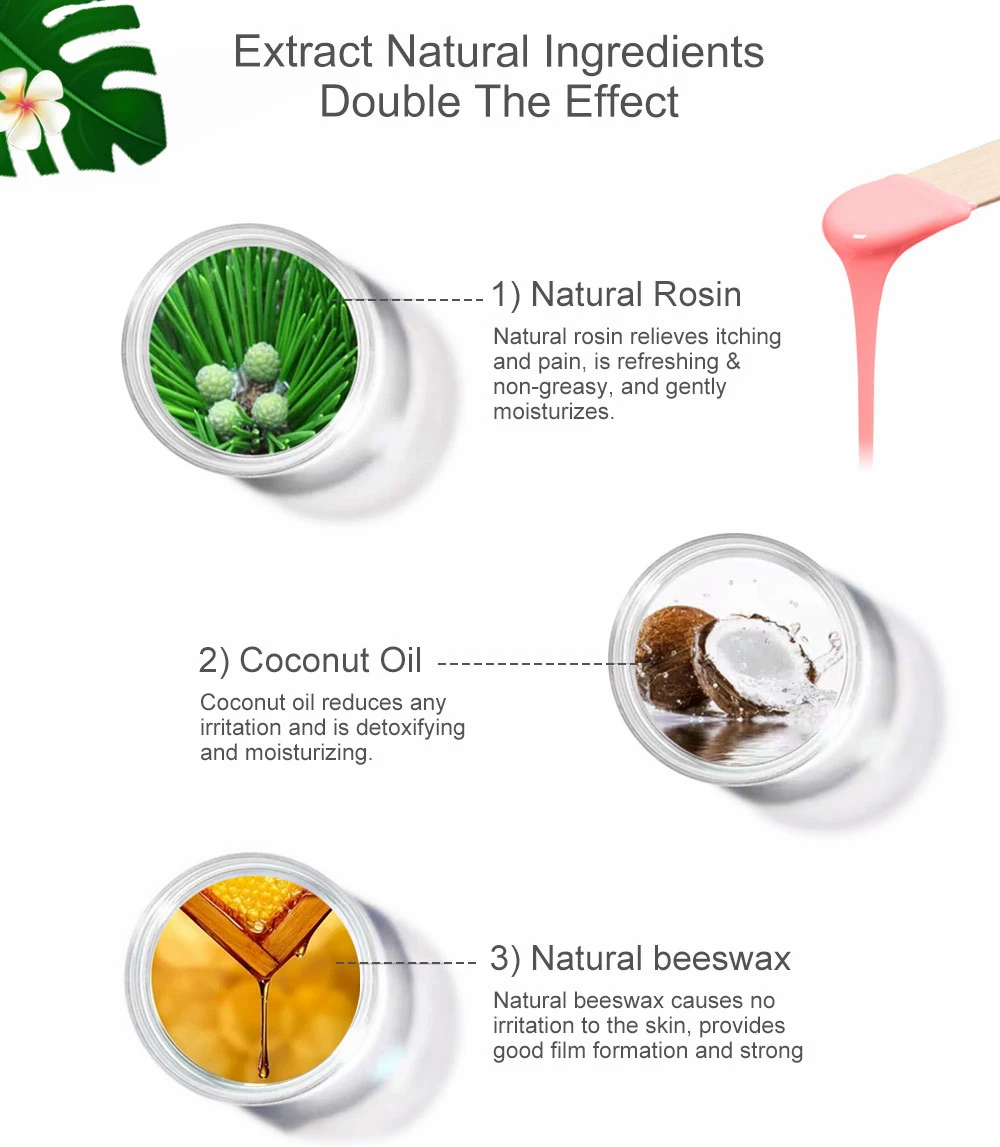 Extract Natural Ingredients
Double The Effect

1) Natural Rosin
Natural rosin relieves itching and pain, is refreshing & non-greasy, and gently moisturizes.

2) Coconut Oil
Coconut oil reduces any irritation and is detoxifying and moisturizing.

3) Natural beeswax
Natural beeswax causes no irritation to the skin, provides good film formation and strong