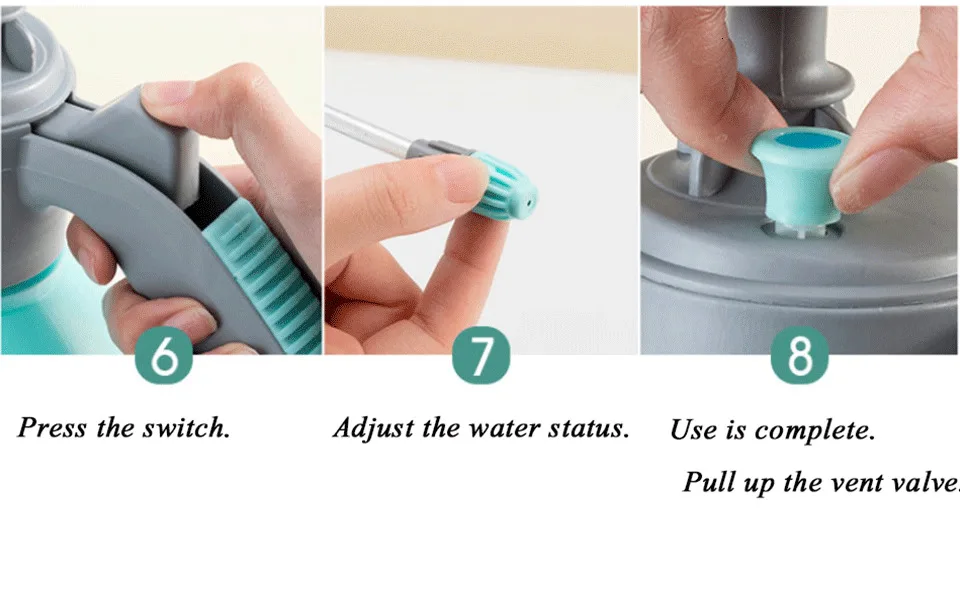 6

Press the switch.

7

Adjust the water status.

8

Use is complete.

Pull up the vent valve