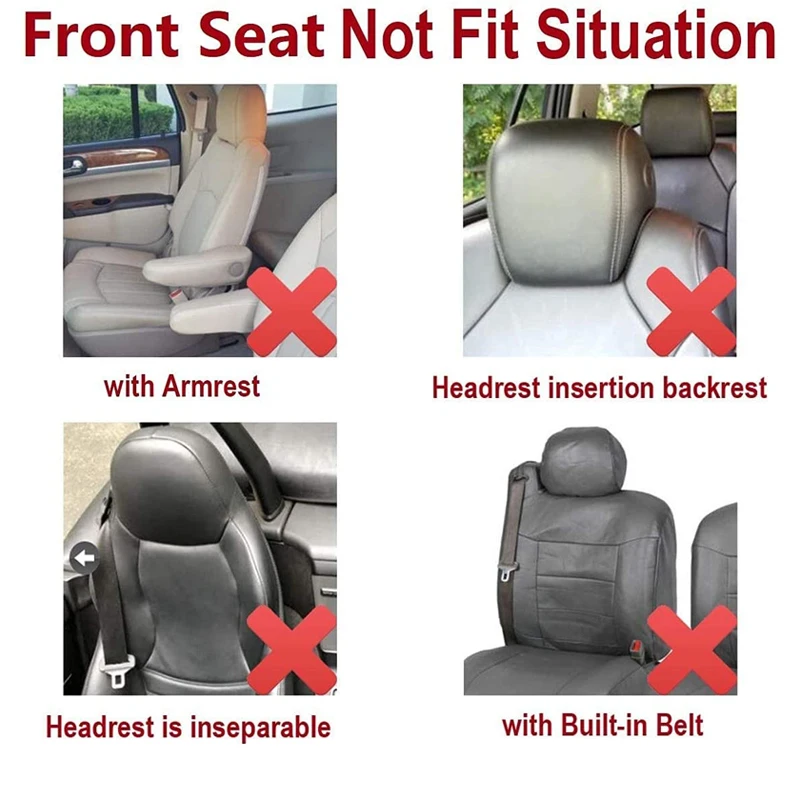 Front Seat Not Fit Situation

with Armrest

Headrest insertion backrest

Headrest is inseparable

with Built-in Belt