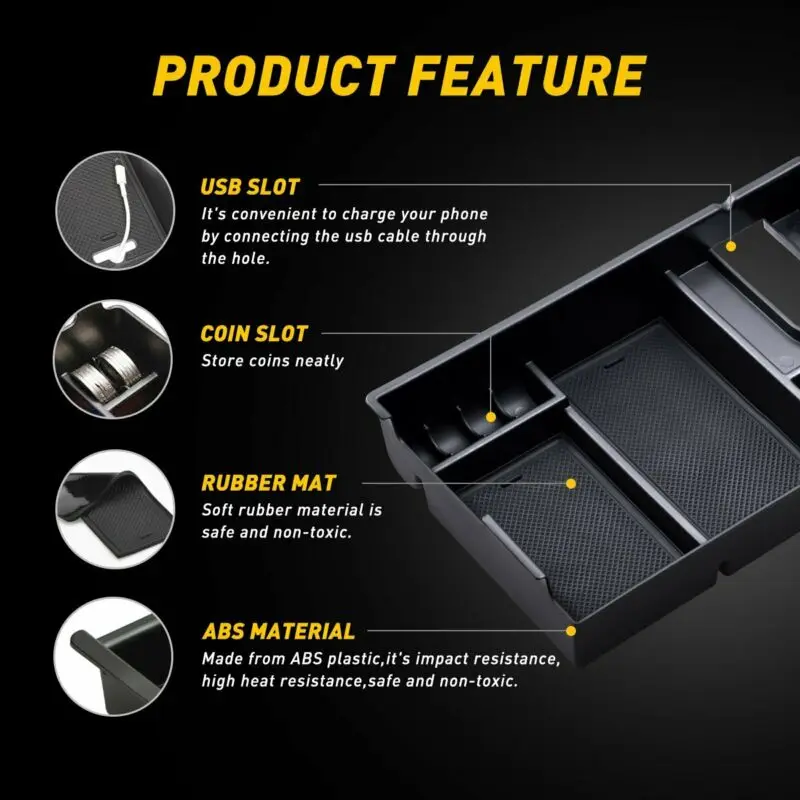 PRODUCT FEATURE

USB SLOT
It's convenient to charge your phone by connecting the usb cable through the hole.

COIN SLOT
Store coins neatly

RUBBER MAT
Soft rubber material is safe and non-toxic.

ABS MATERIAL
Made from ABS plastic,it's impact resistance, high heat resistance,safe and non-toxic.