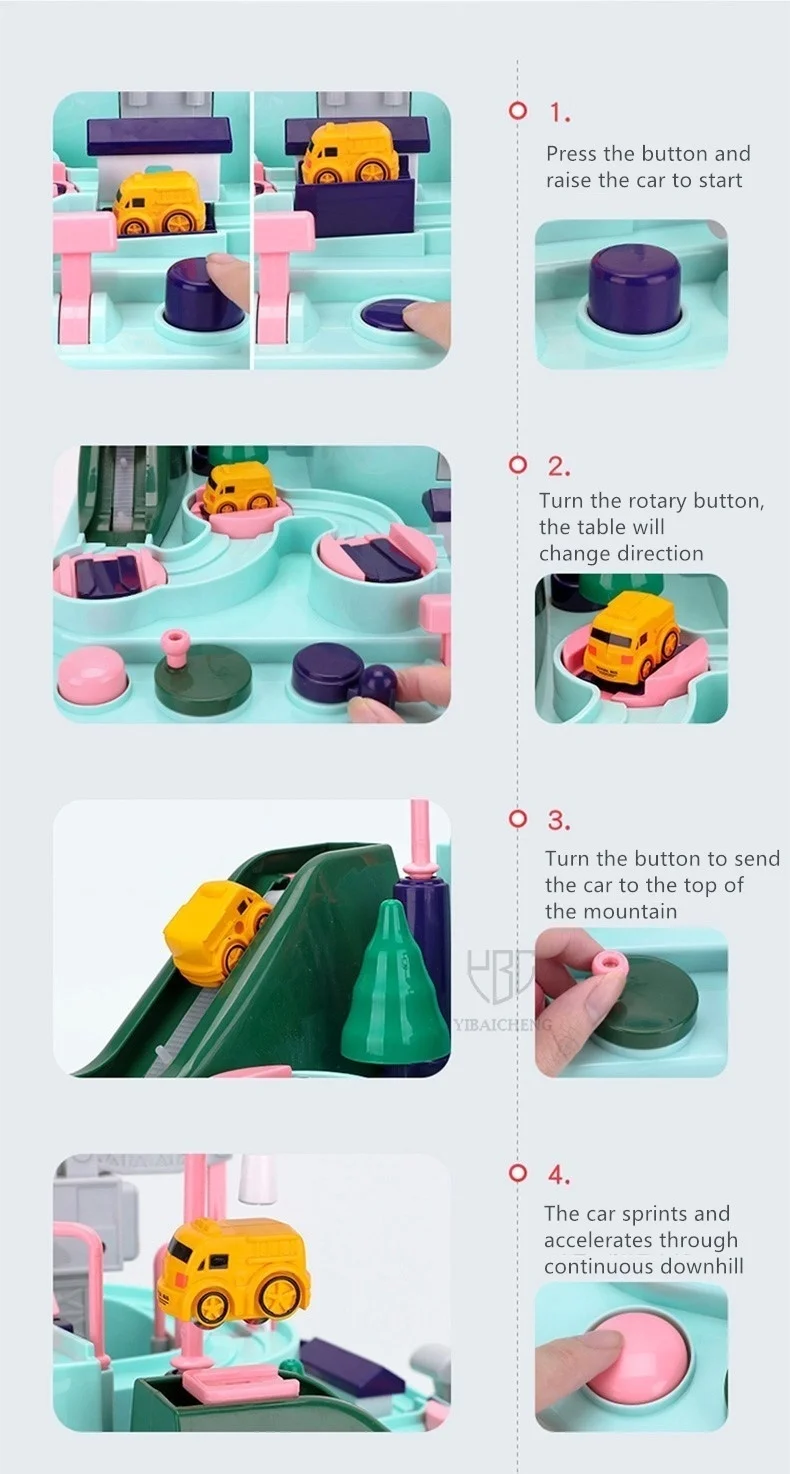 1.

Press the button and raise the car to start

2.

Turn the rotary button, the table will change direction

3.

Turn the button to send the car to the top of the mountain

YIBAICHENG

4.

The car sprints and accelerates through continuous downhill