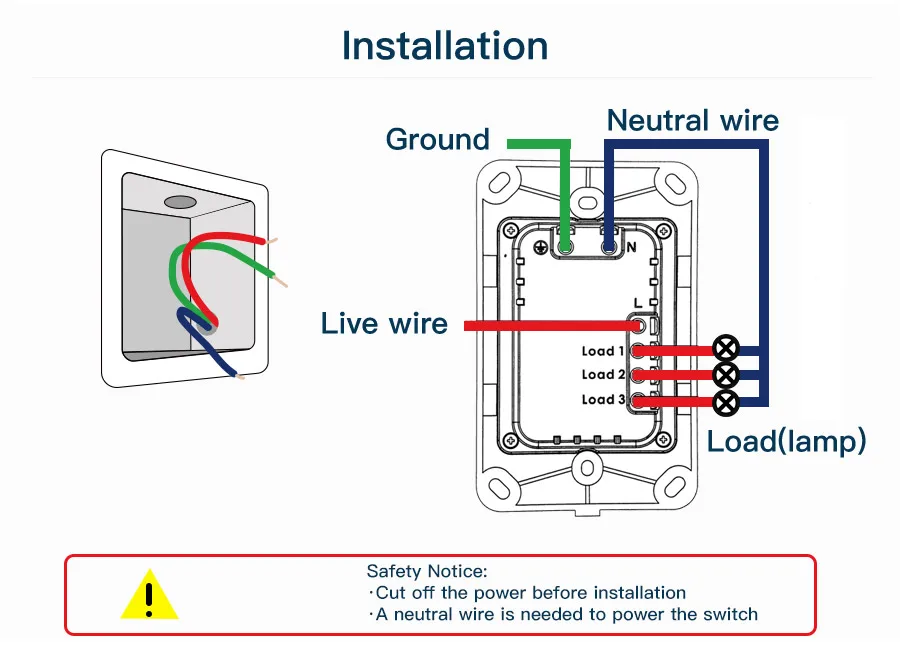 Installation

Ground

Neutral wire

N

L

Live wire

Load 1

Load 2

Load 3

Load(lamp)

Safety Notice:
·Cut off the power before installation
·A neutral wire is needed to power the switch