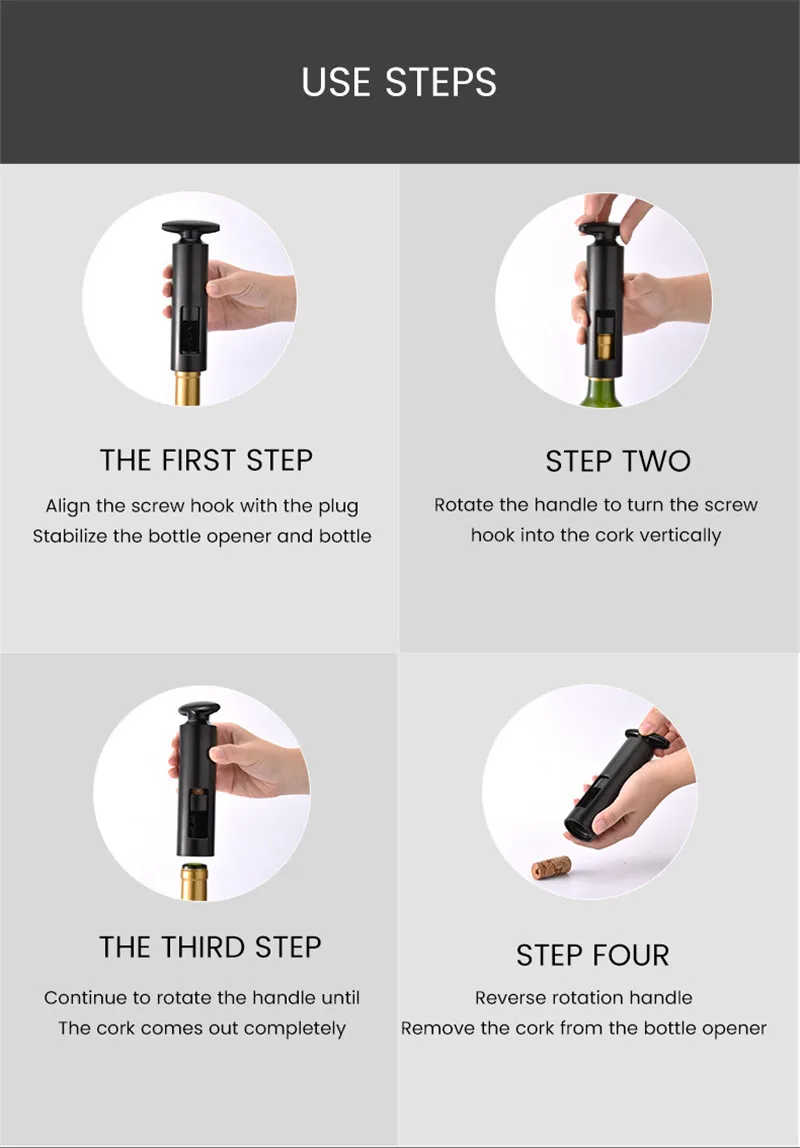 USE STEPS

THE FIRST STEP

Align the screw hook with the plug
Stabilize the bottle opener and bottle

STEP TWO

Rotate the handle to turn the screw hook into the cork vertically

THE THIRD STEP

Continue to rotate the handle until
The cork comes out completely

STEP FOUR

Reverse rotation handle
Remove the cork from the bottle opener