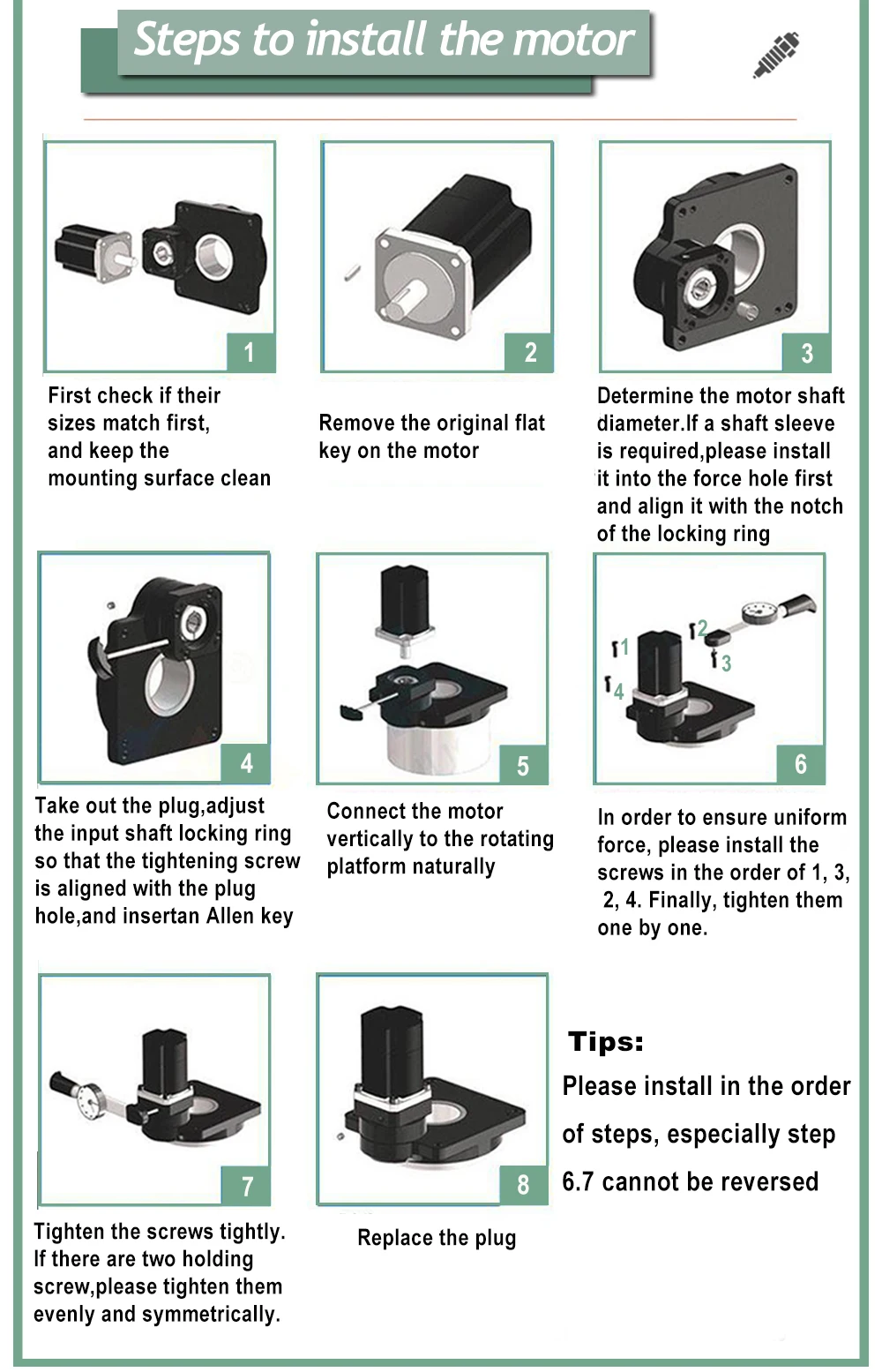 Steps to install the motor

1

First check if their sizes match first, and keep the mounting surface clean

2

Remove the original flat key on the motor

3

Determine the motor shaft diameter.If a shaft sleeve is required,please install it into the force hole first and align it with the notch of the locking ring

4

Take out the plug,adjust the input shaft locking ring so that the tightening screw is aligned with the plug hole,and insertan Allen key

5

Connect the motor vertically to the rotating platform naturally

1 2 3 4

6

In order to ensure uniform force, please install the screws in the order of 1, 3, 2, 4. Finally, tighten them one by one.

7

Tighten the screws tightly. If there are two holding screw,please tighten them evenly and symmetrically.

8

Replace the plug

Tips:

Please install in the order of steps, especially step 6.7 cannot be reversed