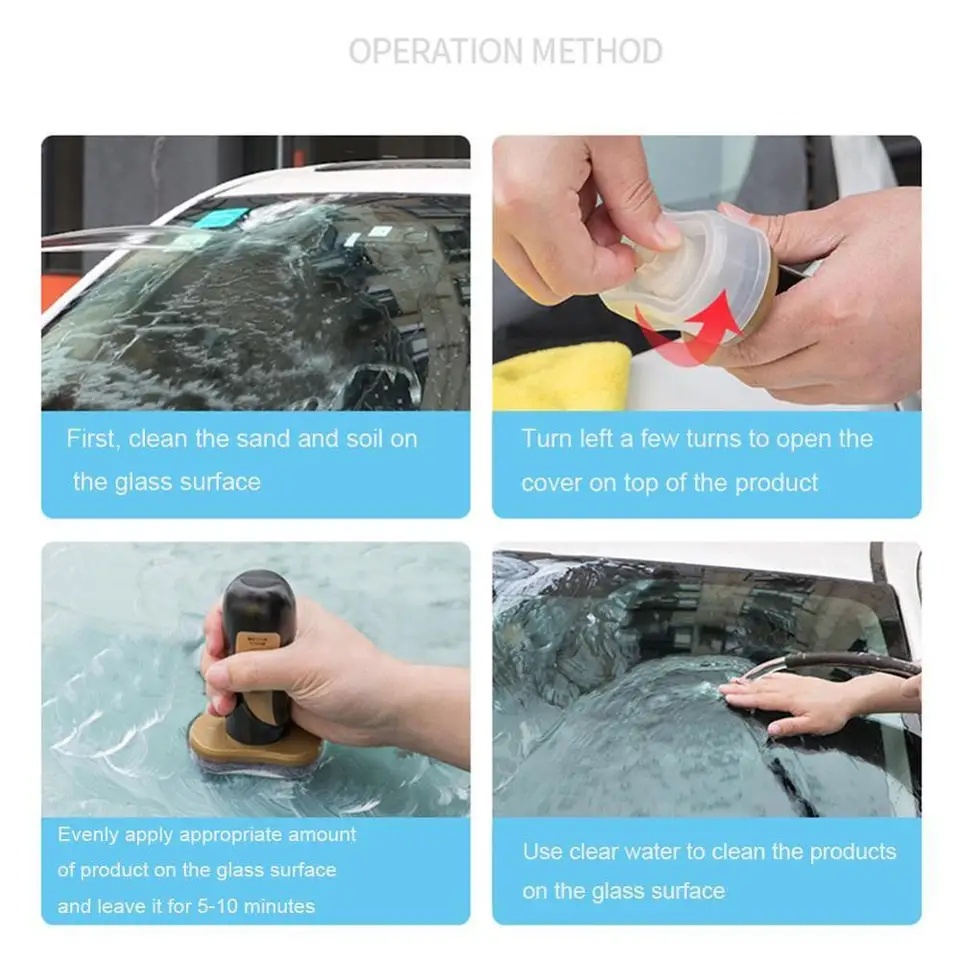 OPERATION METHOD

First, clean the sand and soil on the glass surface

Turn left a few turns to open the cover on top of the product

Evenly apply appropriate amount of product on the glass surface and leave it for 5-10 minutes

Use clear water to clean the products on the glass surface