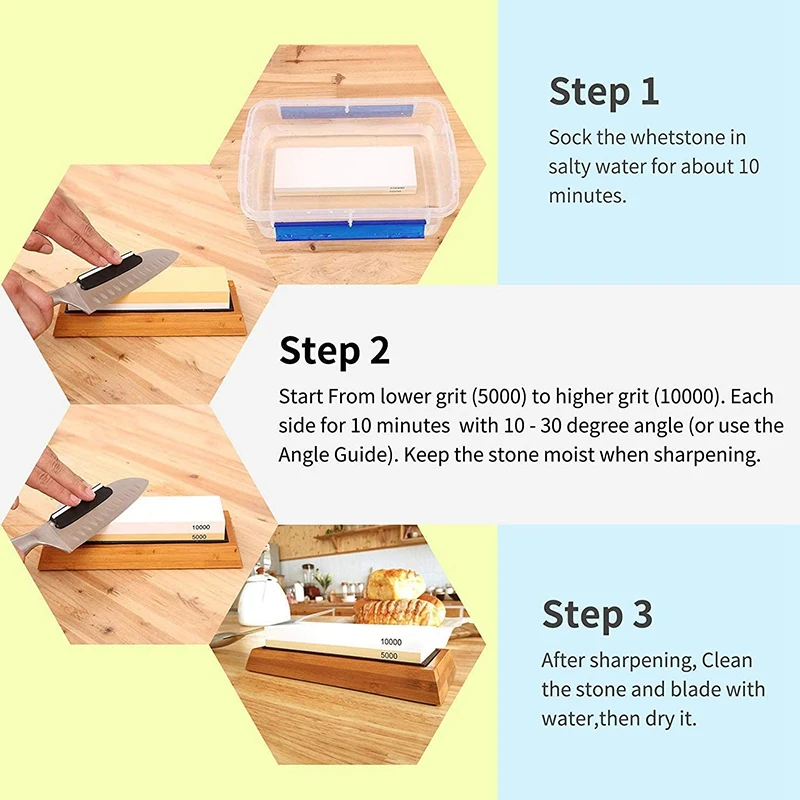 Step 1

Sock the whetstone in salty water for about 10 minutes.

Step 2

Start From lower grit (5000) to higher grit (10000). Each side for 10 minutes with 10 - 30 degree angle (or use the Angle Guide). Keep the stone moist when sharpening.

10000
5000

10000
5000

Step 3

After sharpening, Clean the stone and blade with water,then dry it.