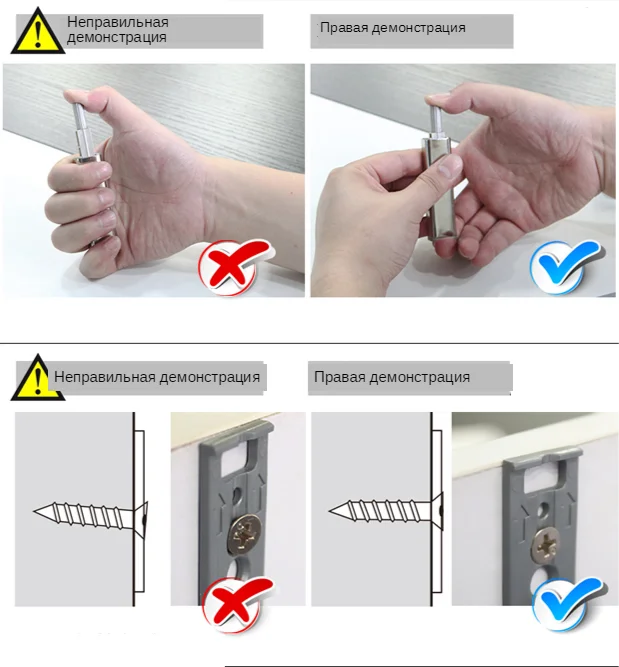 Неправильная демонстрация

Правая демонстрация

Неправильная демонстрация

Правая демонстрация