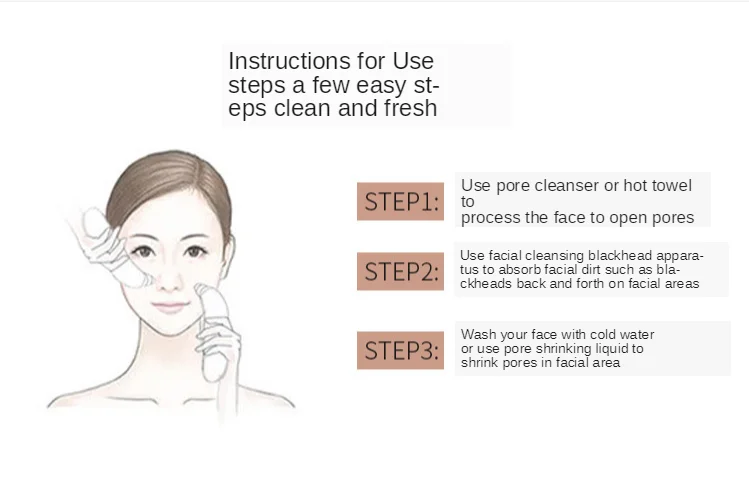 Instructions for Use steps a few easy steps clean and fresh

STEP1:

Use pore cleanser or hot towel to
process the face to open pores

STEP2:

Use facial cleansing blackhead apparatus to absorb facial dirt such as blackheads back and forth on facial areas

STEP3:

Wash your face with cold water or use pore shrinking liquid to shrink pores in facial area