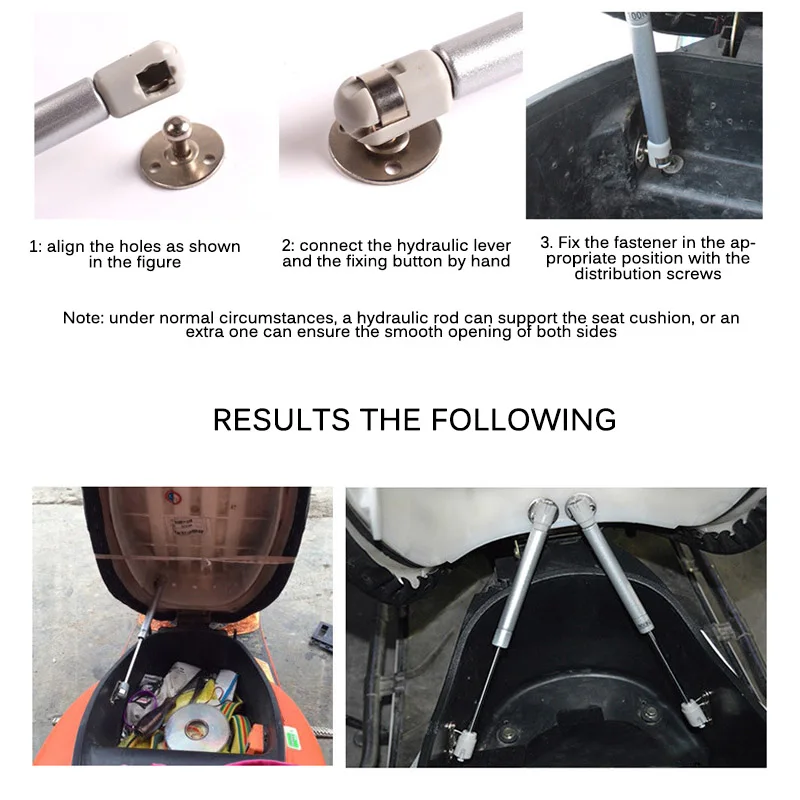 1: align the holes as shown in the figure

2: connect the hydraulic lever and the fixing button by hand

3. Fix the fastener in the appropriate position with the distribution screws

Note: under normal circumstances, a hydraulic rod can support the seat cushion, or an extra one can ensure the smooth opening of both sides

RESULTS THE FOLLOWING