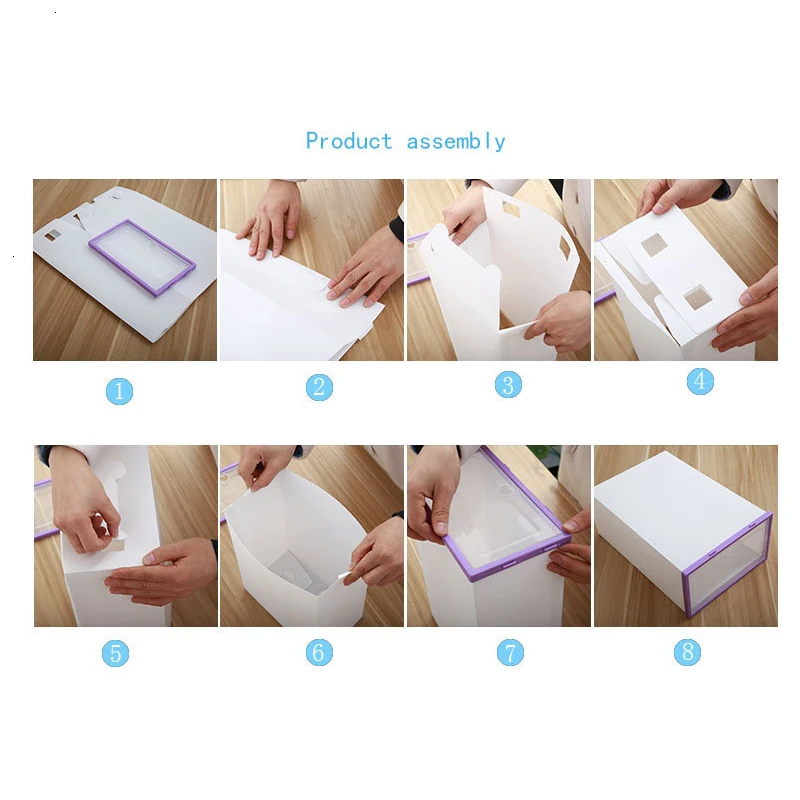 Product assembly

1

2

3

4

5

6

7

8