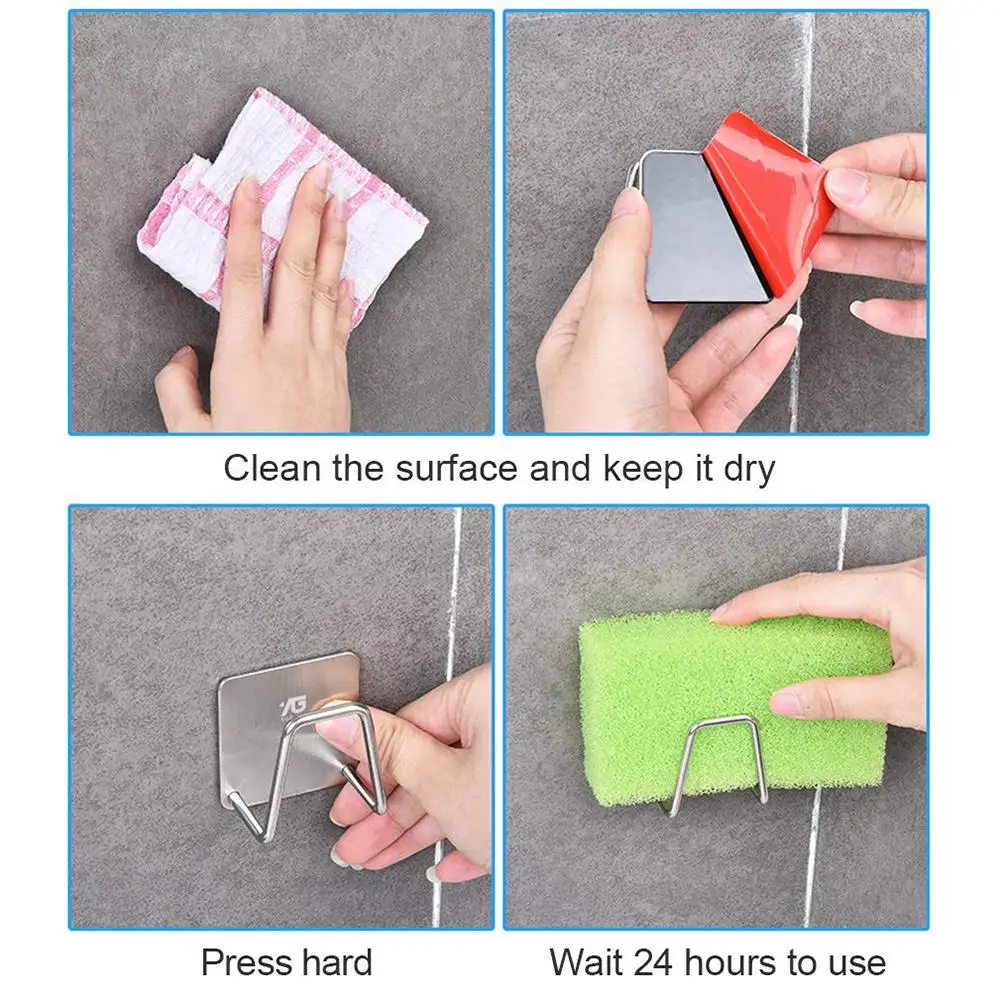 Clean the surface and keep it dry

AG

Press hard

Wait 24 hours to use