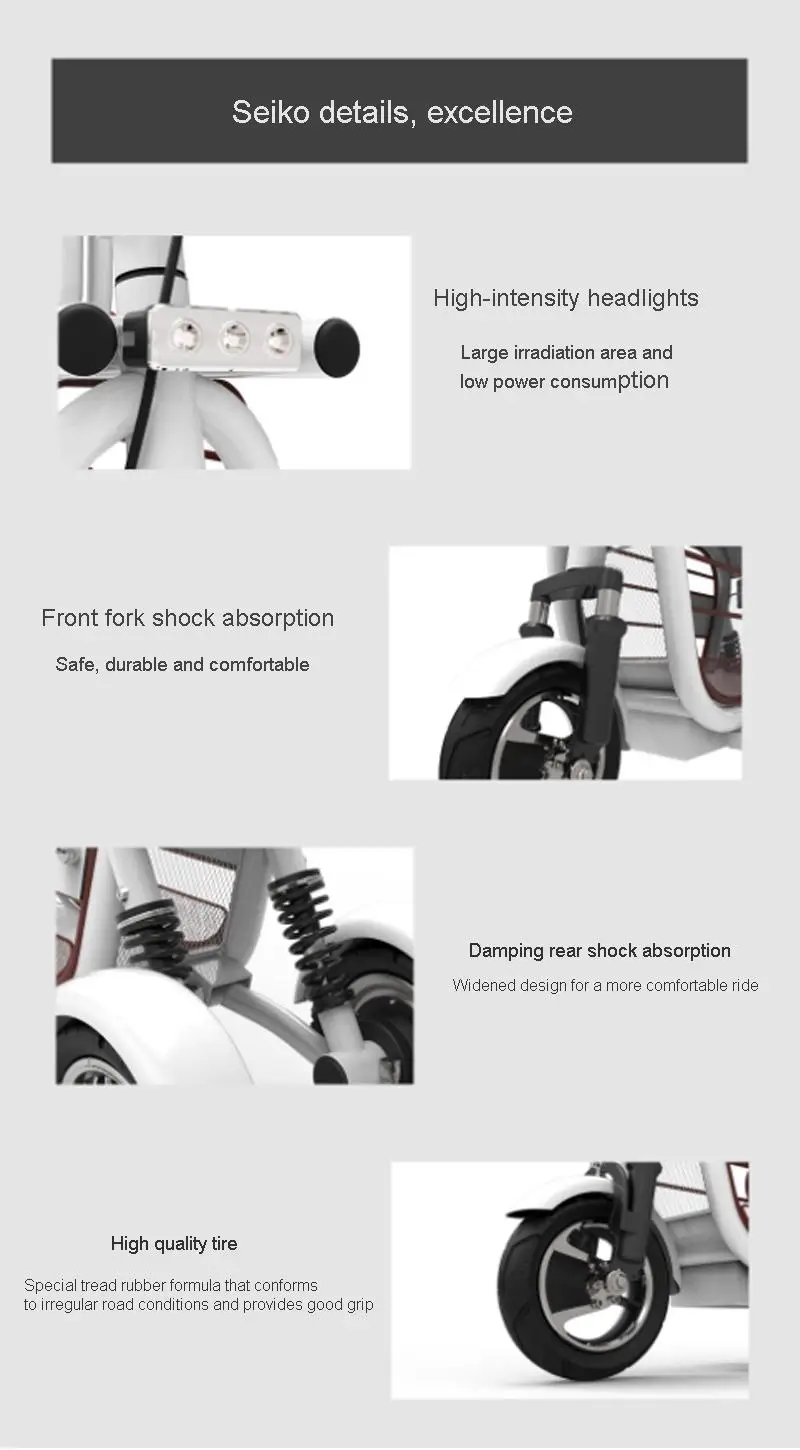 Seiko details, excellence

High-intensity headlights

Large irradiation area and low power consumption

Front fork shock absorption

Safe, durable and comfortable

Damping rear shock absorption

Widened design for a more comfortable ride

High quality tire

Special tread rubber formula that conforms to irregular road conditions and provides good grip