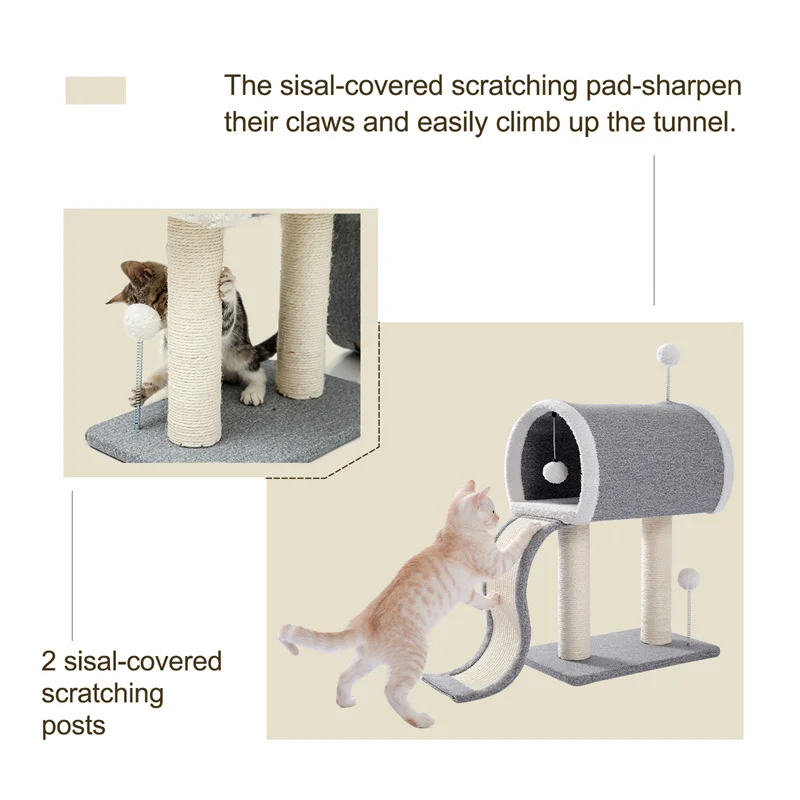 The sisal-covered scratching pad-sharpen their claws and easily climb up the tunnel.

2 sisal-covered scratching posts