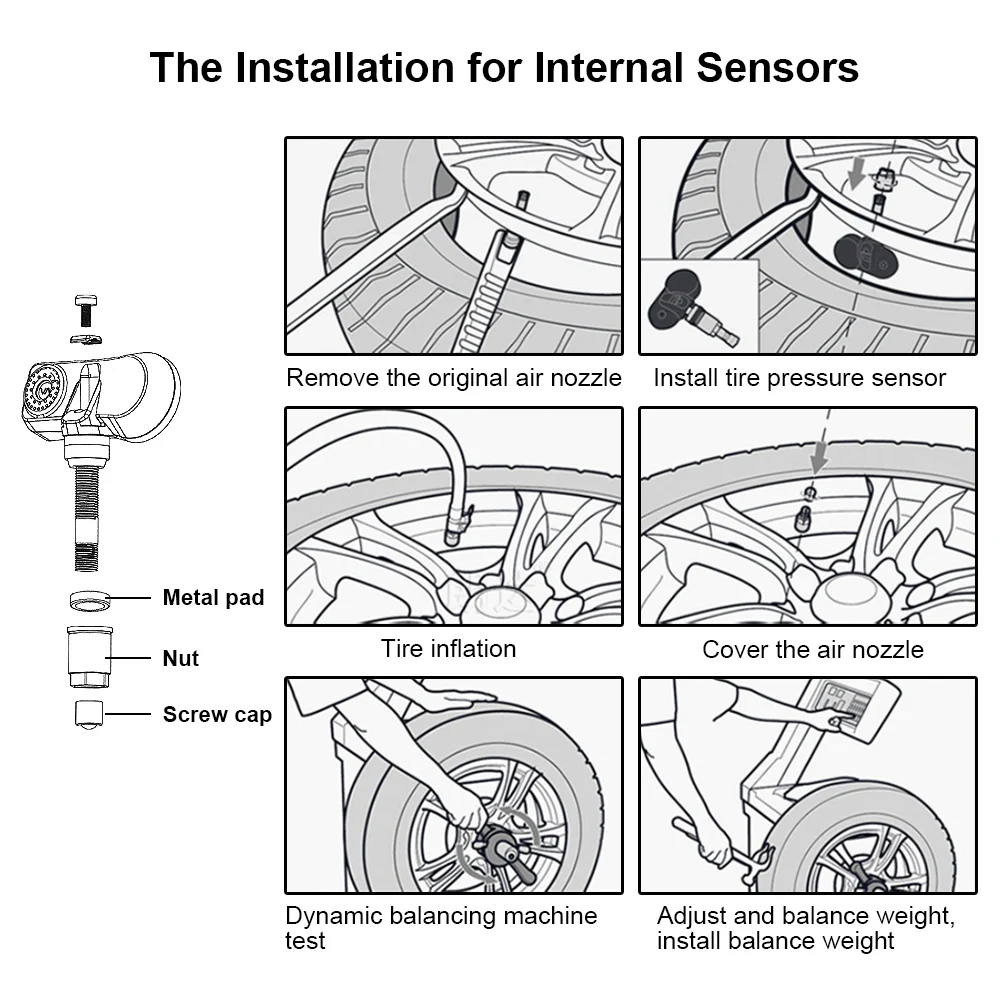 The Installation for Internal Sensors

Metal pad

Nut

Screw cap

Remove the original air nozzle

Install tire pressure sensor

Tire inflation

Cover the air nozzle

Dynamic balancing machine test

Adjust and balance weight, install balance weight