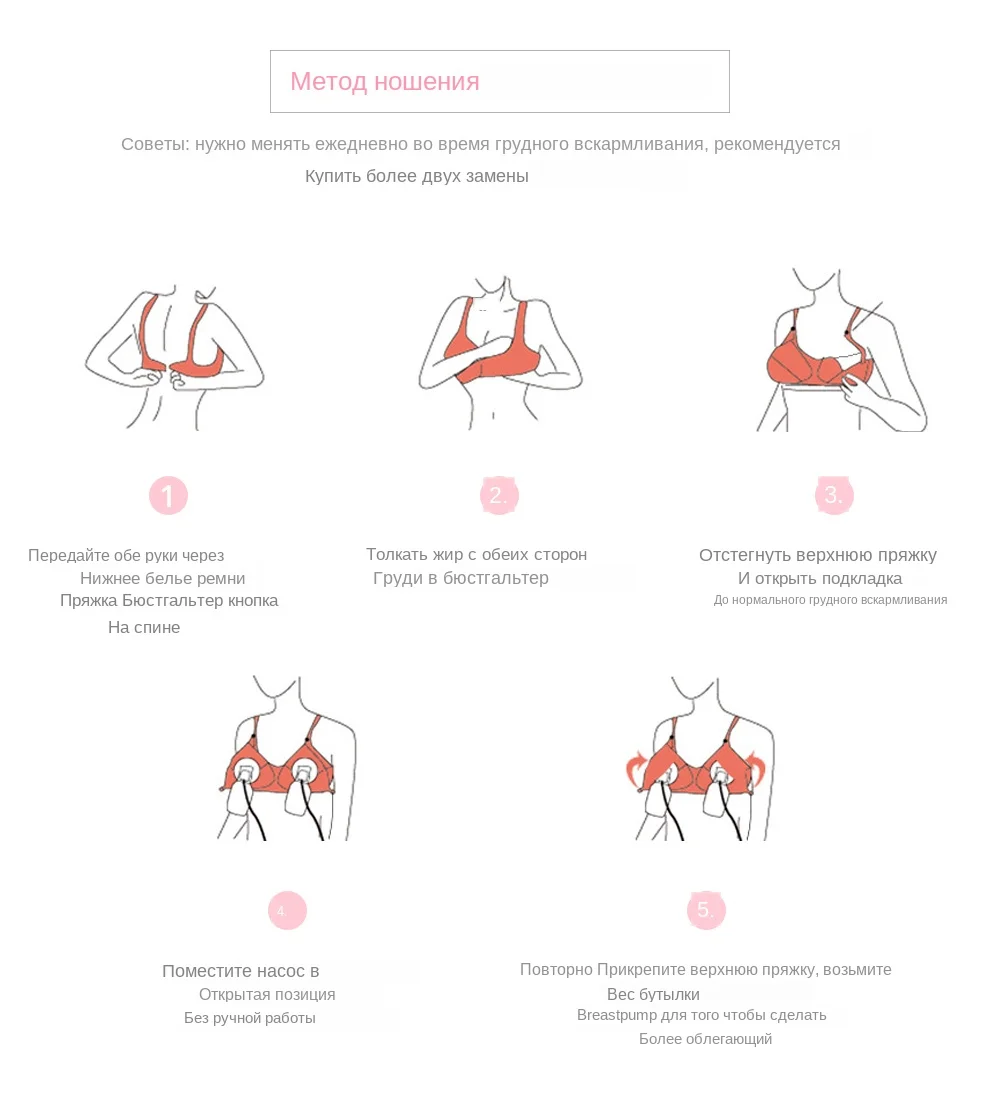 Метод ношения

Советы: нужно менять ежедневно во время грудного вскармливания, рекомендуется
Купить более двух замены

1

Передайте обе руки через
Нижнее белье ремни
Пряжка Бюстгальтер кнопка
На спине

2.

Толкать жир с обеих сторон
Груди в бюстгальтер

3.

Отстегнуть верхнюю пряжку
И открыть подкладка
До нормального грудного вскармливания

4

Поместите насос в
Открытая позиция
Без ручной работы

5.

Повторно Прикрепите верхнюю пряжку, возьмите
Вес бутылки
Breastpump для того чтобы сделать
Более облегающий