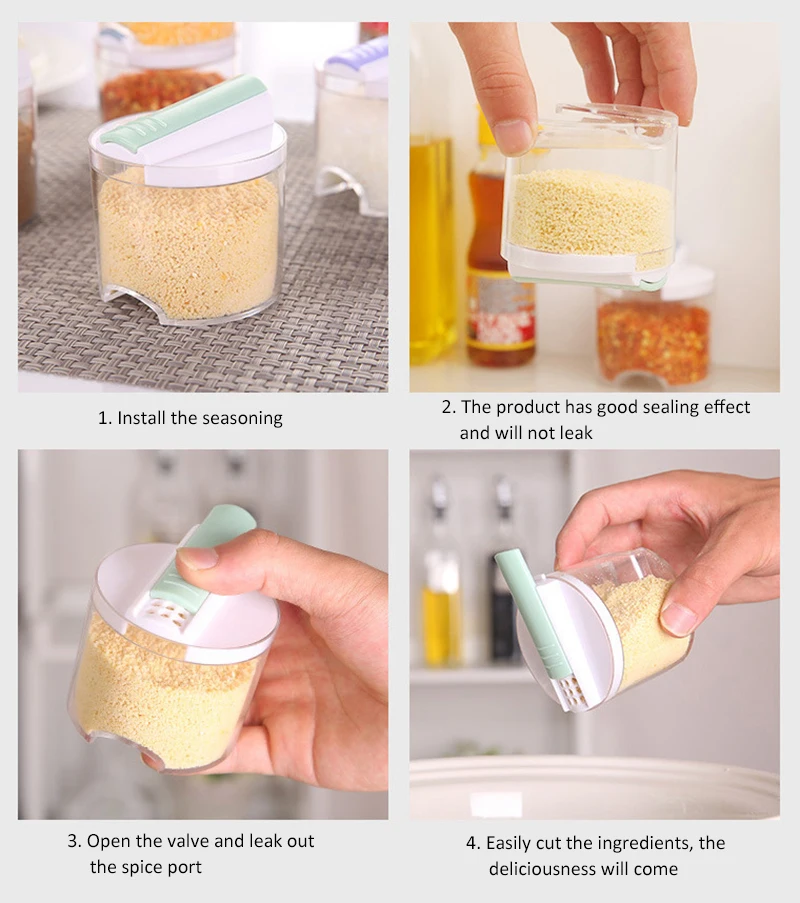 1. Install the seasoning

2. The product has good sealing effect and will not leak

3. Open the valve and leak out the spice port

4. Easily cut the ingredients, the deliciousness will come