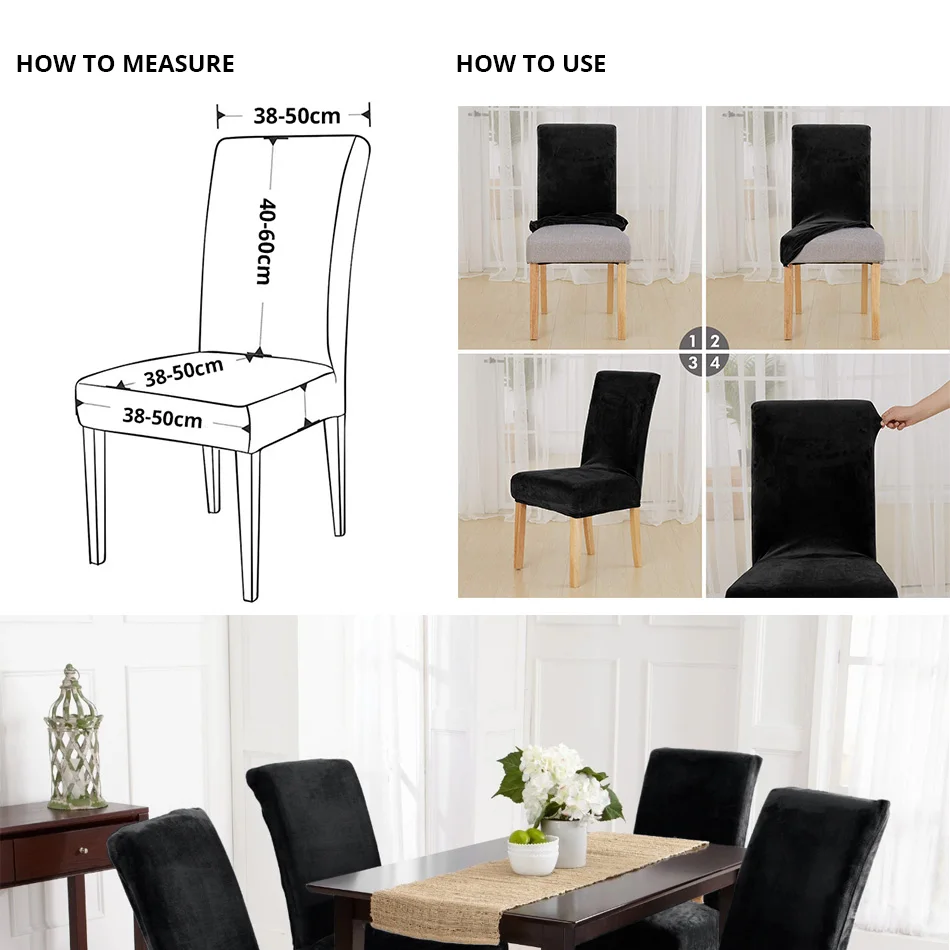 HOW TO MEASURE

38-50cm

40-60cm

38-50cm

38-50cm

HOW TO USE

1 2
3 4