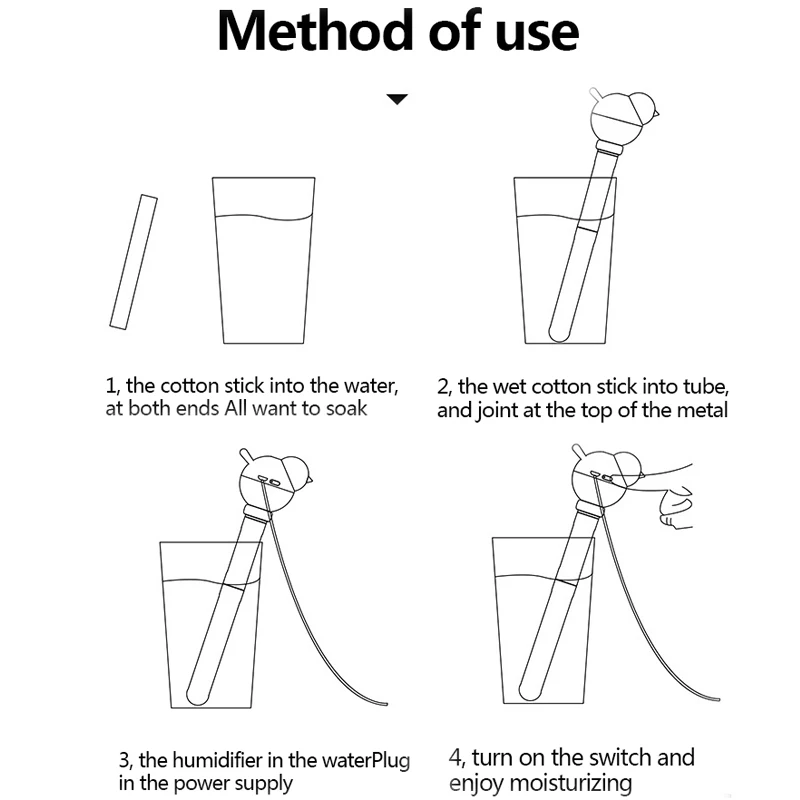 Method of use

1, the cotton stick into the water, at both ends All want to soak

2, the wet cotton stick into tube, and joint at the top of the metal

3, the humidifier in the waterPlug in the power supply

4, turn on the switch and enjoy moisturizing