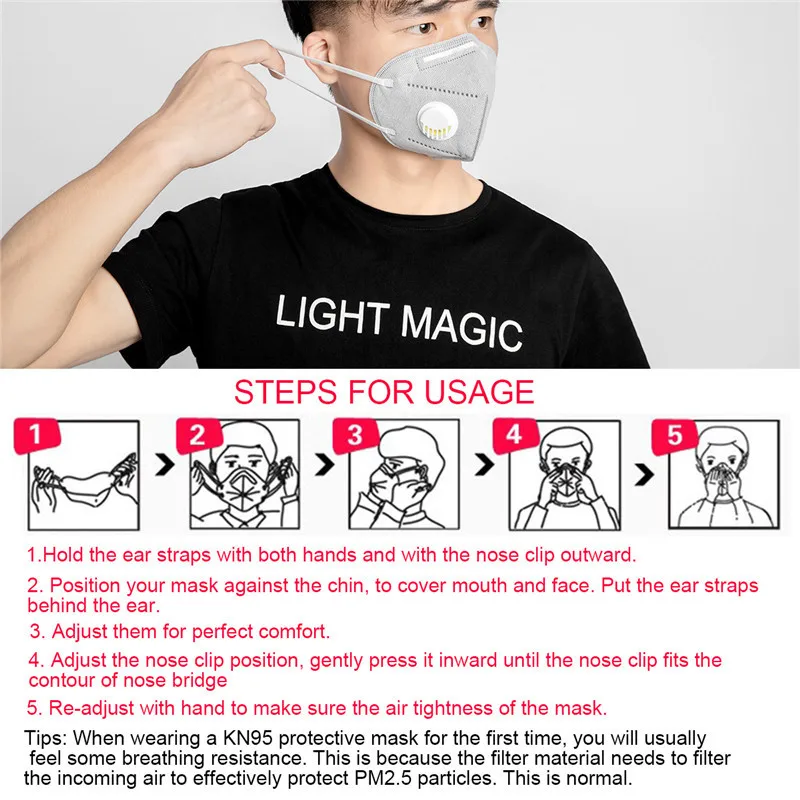 LIGHT MAGIC

STEPS FOR USAGE

1

2

3

4

5

1.Hold the ear straps with both hands and with the nose clip outward.

2. Position your mask against the chin, to cover mouth and face. Put the ear straps behind the ear.

3. Adjust them for perfect comfort.

4. Adjust the nose clip position, gently press it inward until the nose clip fits the contour of nose bridge

5. Re-adjust with hand to make sure the air tightness of the mask.

Tips: When wearing a KN95 protective mask for the first time, you will usually feel some breathing resistance. This is because the filter material needs to filter the incoming air to effectively protect PM2.5 particles. This is normal.