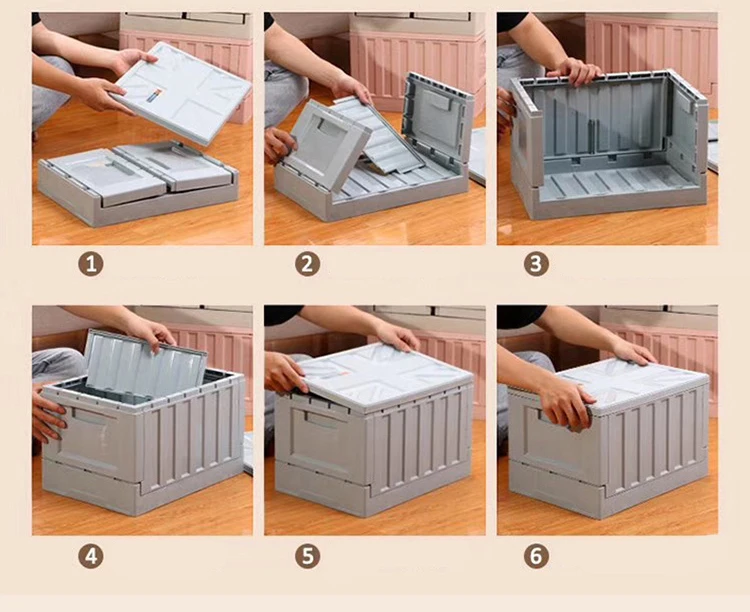 1

2

3

4

5

6