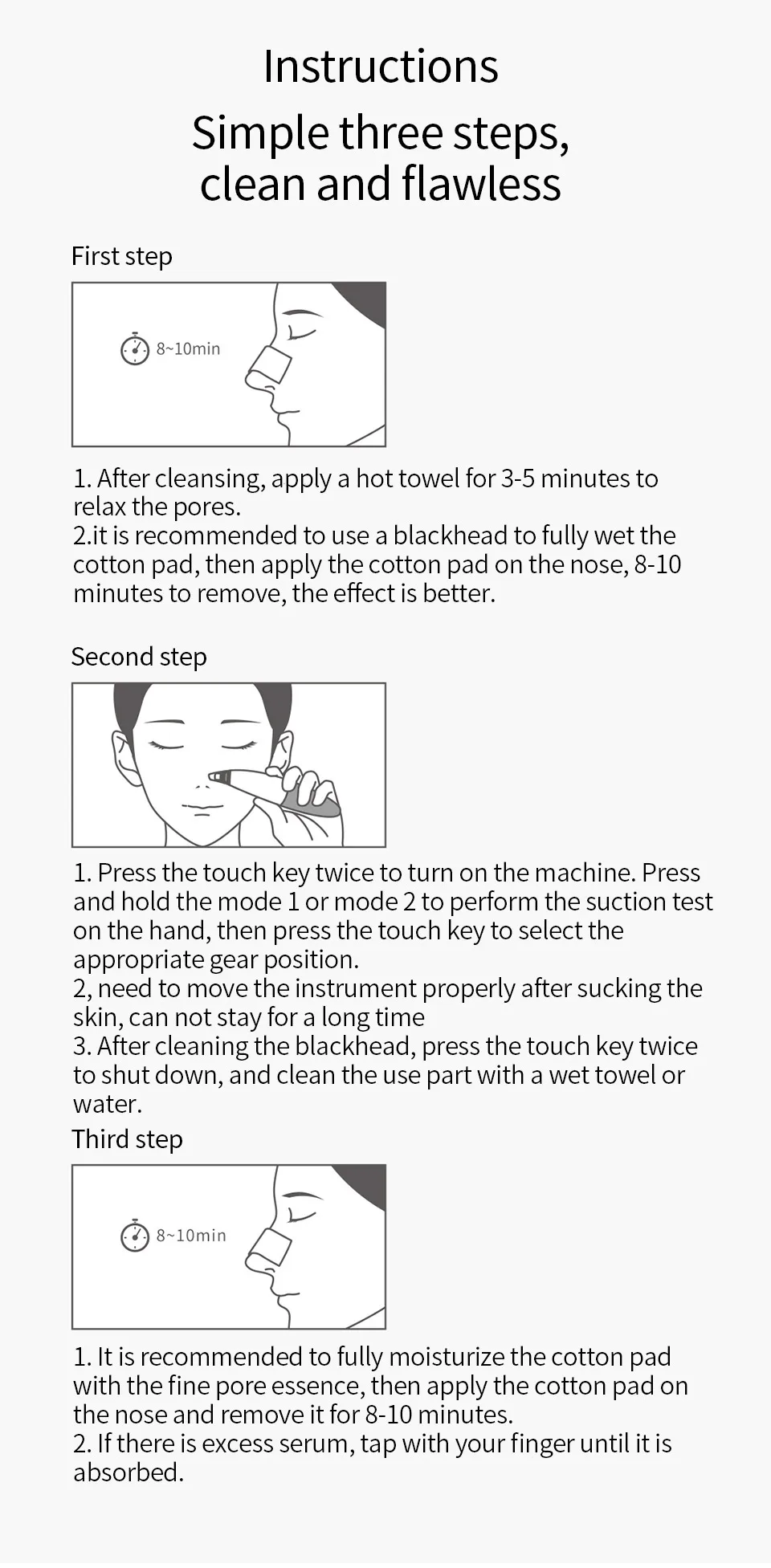 Instructions

Simple three steps, clean and flawless

First step

8~10min

1. After cleansing, apply a hot towel for 3-5 minutes to relax the pores.
2.it is recommended to use a blackhead to fully wet the cotton pad, then apply the cotton pad on the nose, 8-10 minutes to remove, the effect is better.

Second step

1. Press the touch key twice to turn on the machine. Press and hold the mode 1 or mode 2 to perform the suction test on the hand, then press the touch key to select the appropriate gear position.
2, need to move the instrument properly after sucking the skin, can not stay for a long time
3. After cleaning the blackhead, press the touch key twice to shut down, and clean the use part with a wet towel or water.

Third step

8~10min

1. It is recommended to fully moisturize the cotton pad with the fine pore essence, then apply the cotton pad on the nose and remove it for 8-10 minutes.
2. If there is excess serum, tap with your finger until it is absorbed.