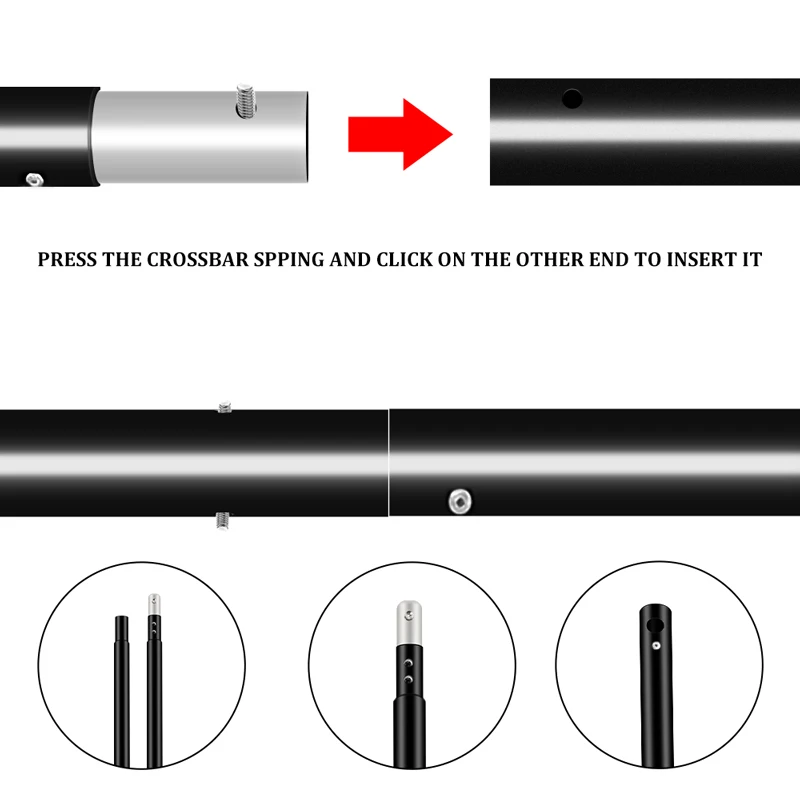 PRESS THE CROSSBAR SPPING AND CLICK ON THE OTHER END TO INSERT IT