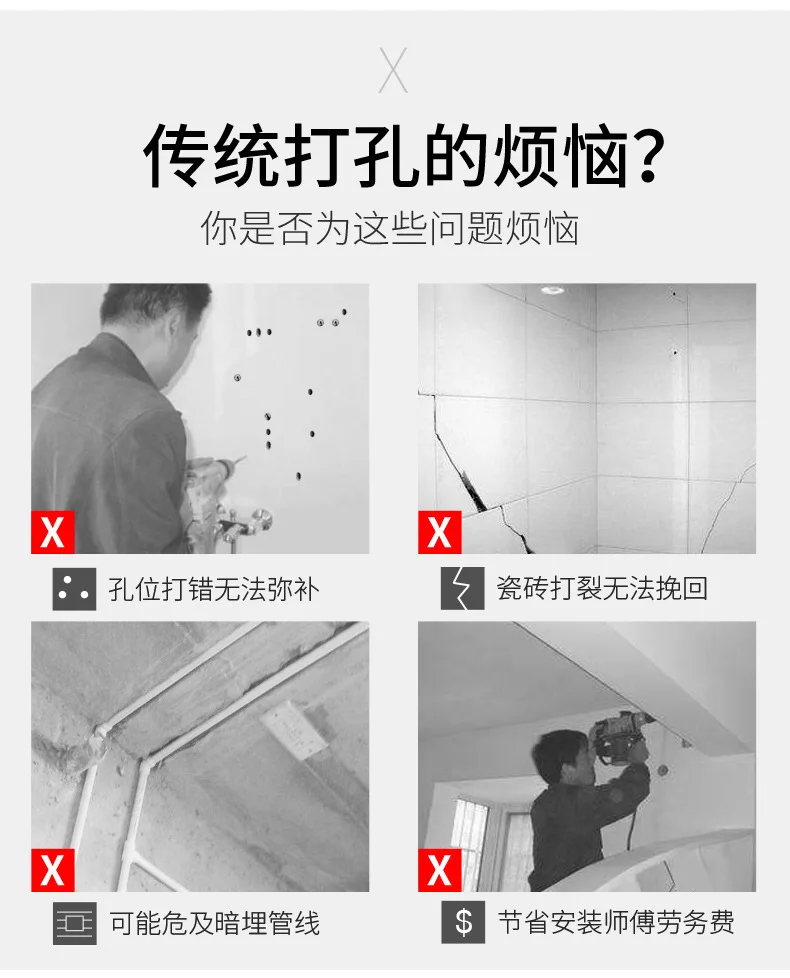 X

传统打孔的烦恼?

你是否为这些问题烦恼

X

孔位打错无法弥补

X

瓷砖打裂无法挽回

X

可能危及暗埋管线

X

$ 节省安装师傅劳务费