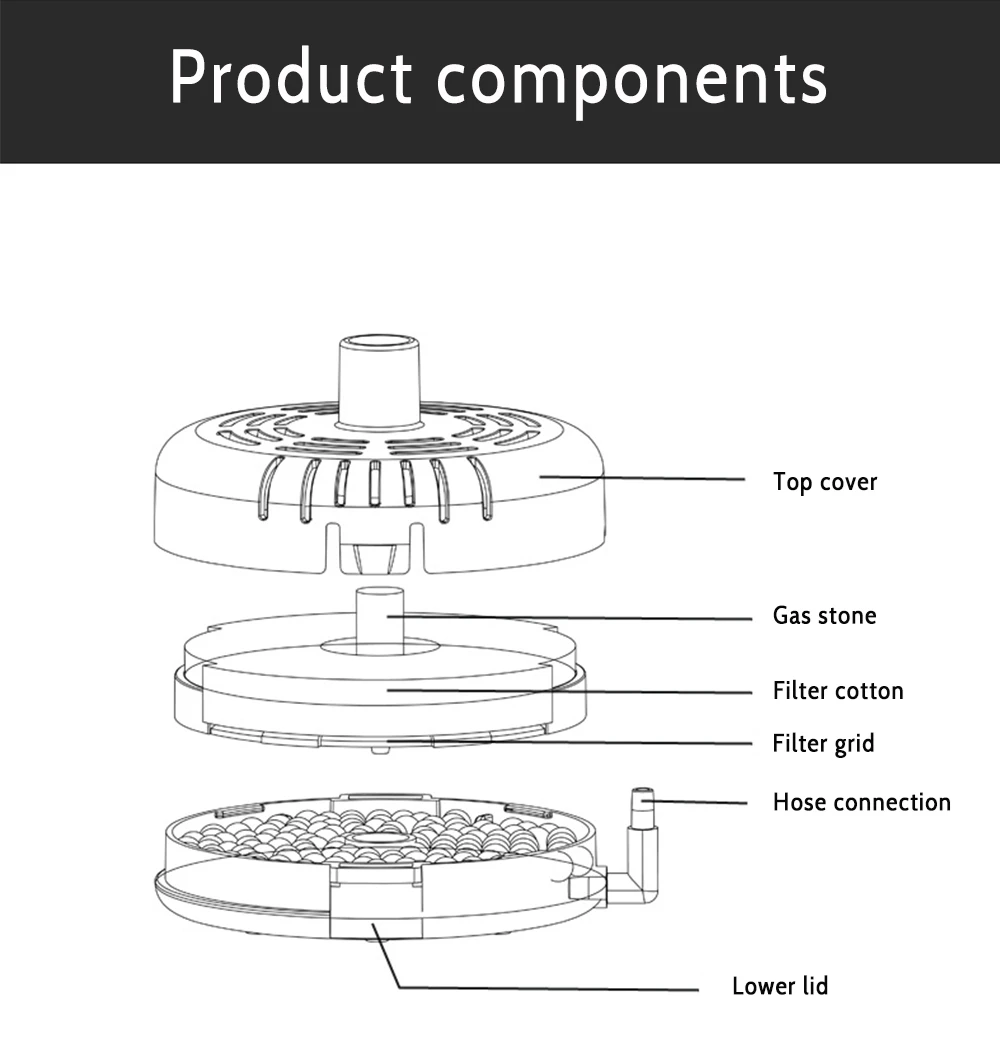 Product components

Top cover

Gas stone

Filter cotton

Filter grid

Hose connection

Lower lid