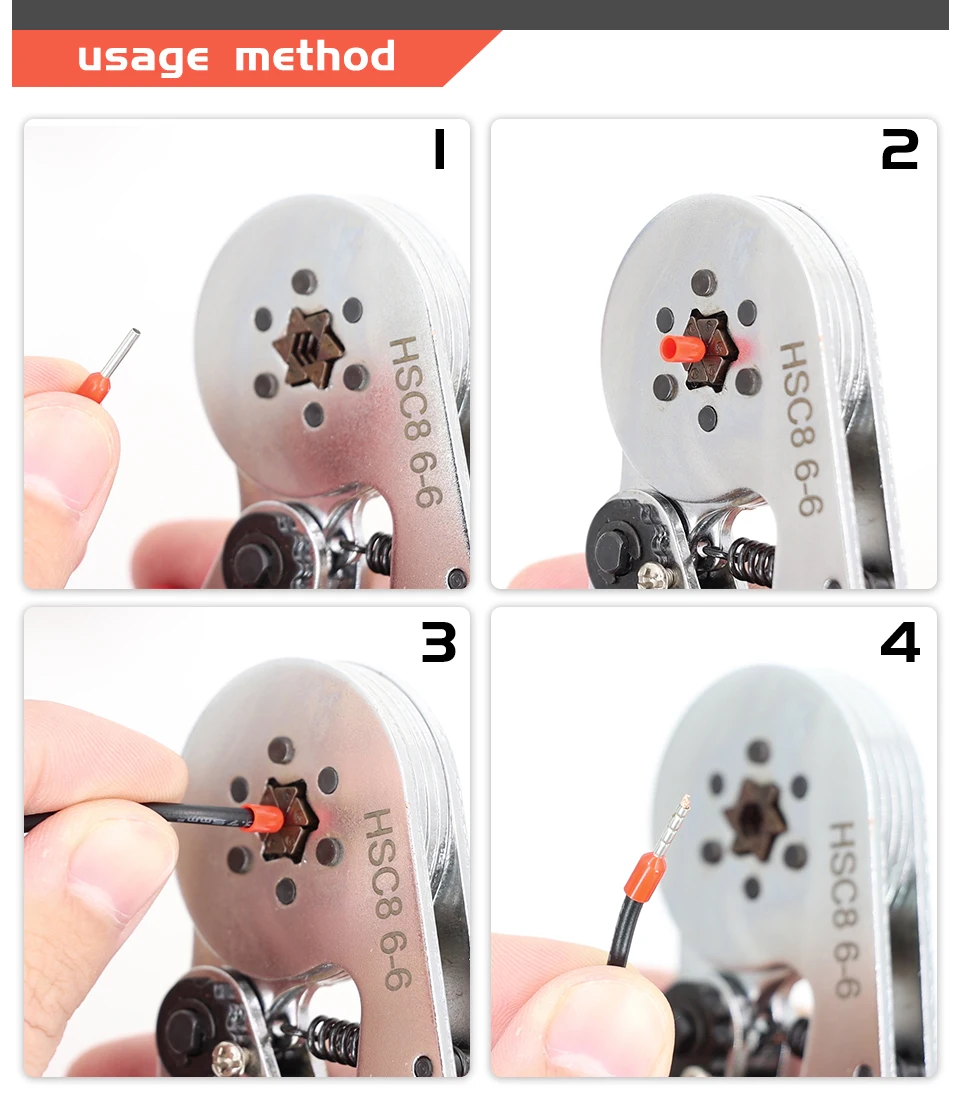 usage method

1

HSC8 6-6

2

HSC8 6-6

3

HSC8 6-6

4

HSC8 6-6