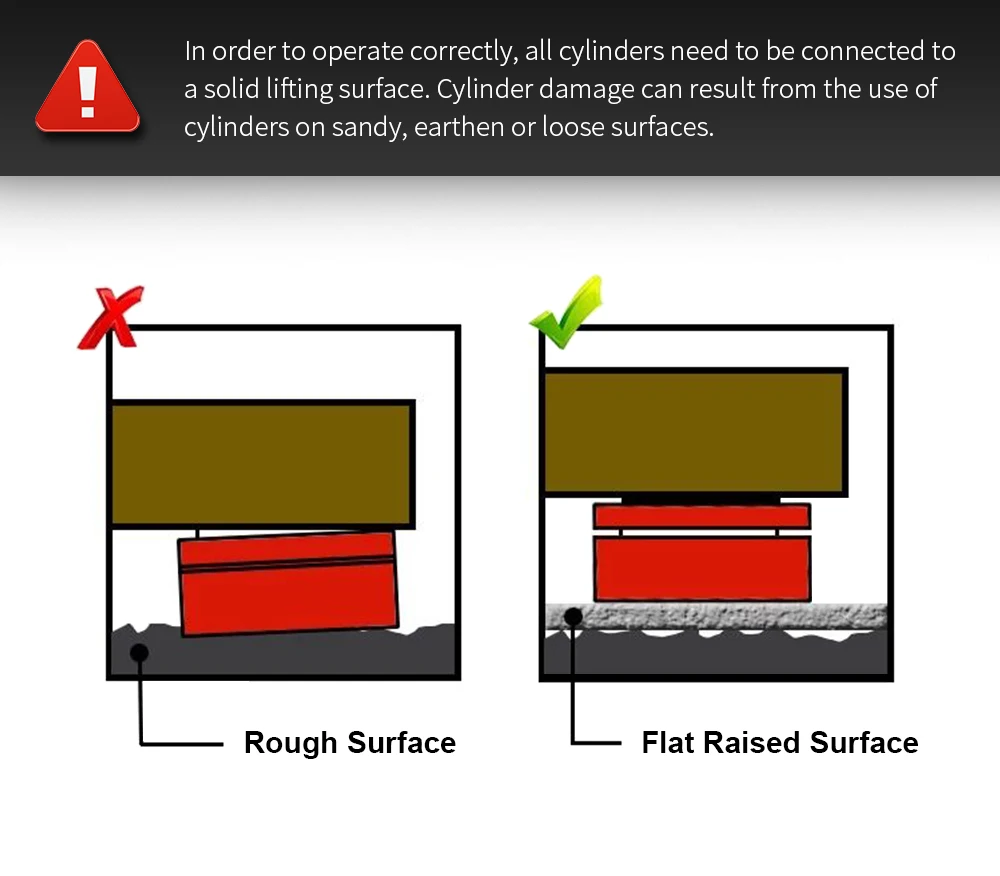 In order to operate correctly, all cylinders need to be connected to a solid lifting surface. Cylinder damage can result from the use of cylinders on sandy, earthen or loose surfaces.

Rough Surface

Flat Raised Surface