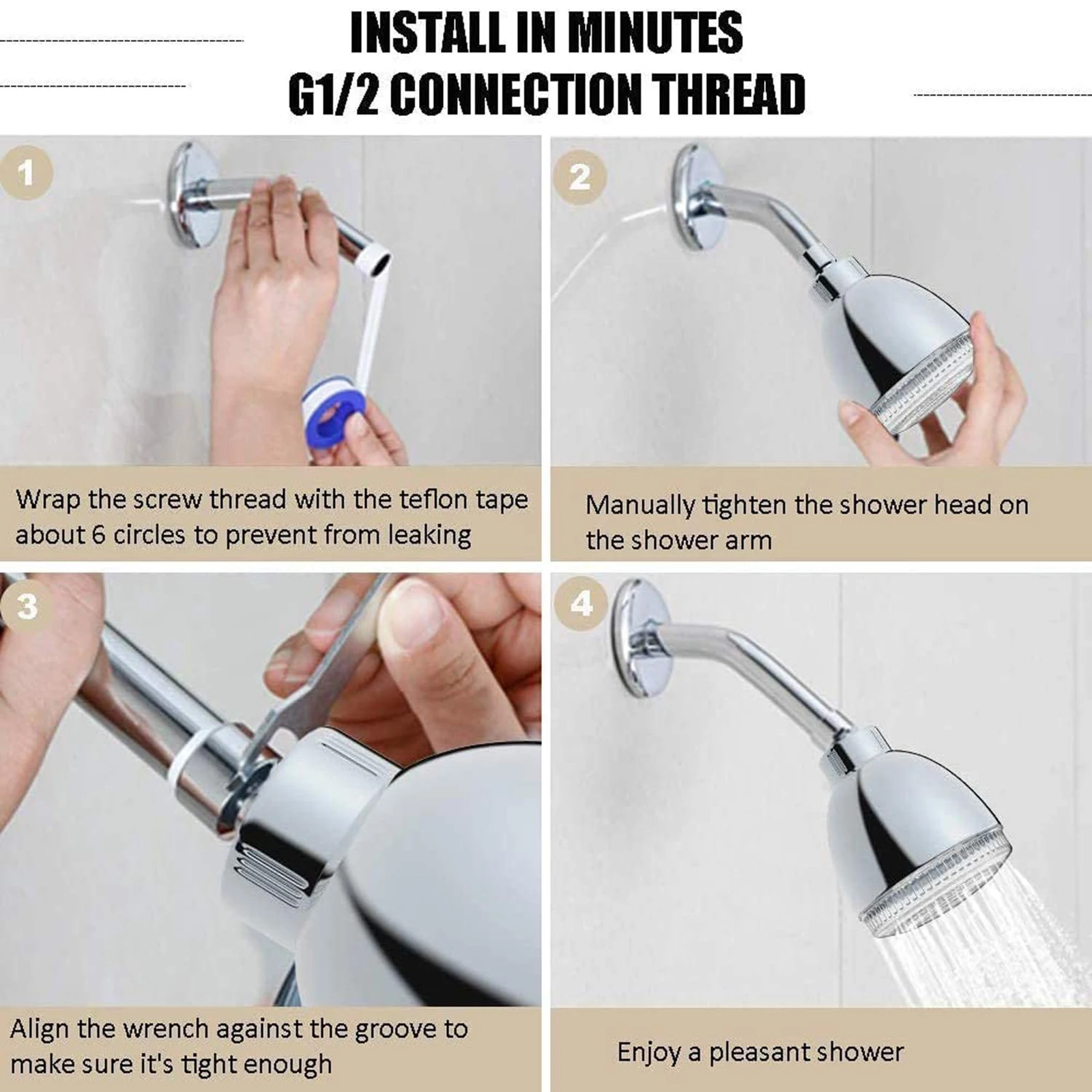 INSTALL IN MINUTES
G1/2 CONNECTION THREAD

1

Wrap the screw thread with the teflon tape about 6 circles to prevent from leaking

2

Manually tighten the shower head on the shower arm

3

Align the wrench against the groove to make sure it's tight enough

4

Enjoy a pleasant shower