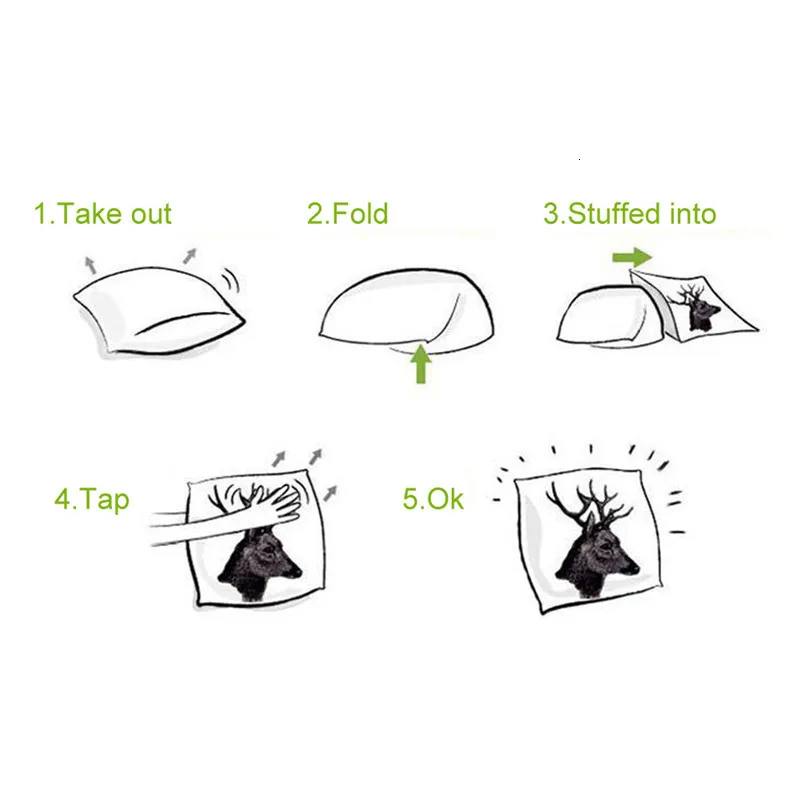 1.Take out

2.Fold

3.Stuffed into

4.Tap

5.Ok