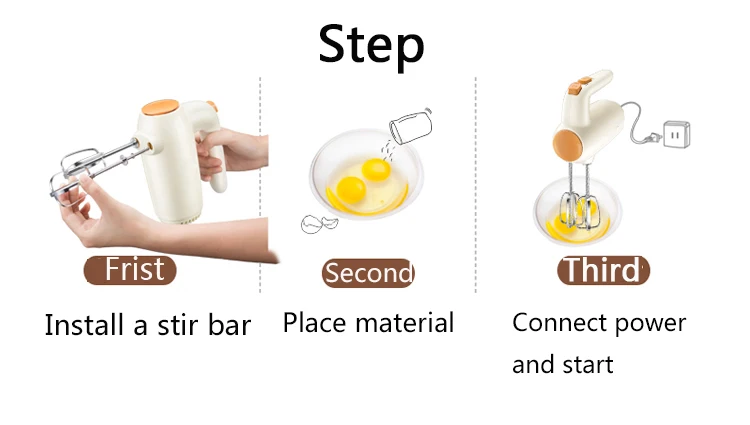 Step

Frist

Install a stir bar

Second

Place material

Third

Connect power and start