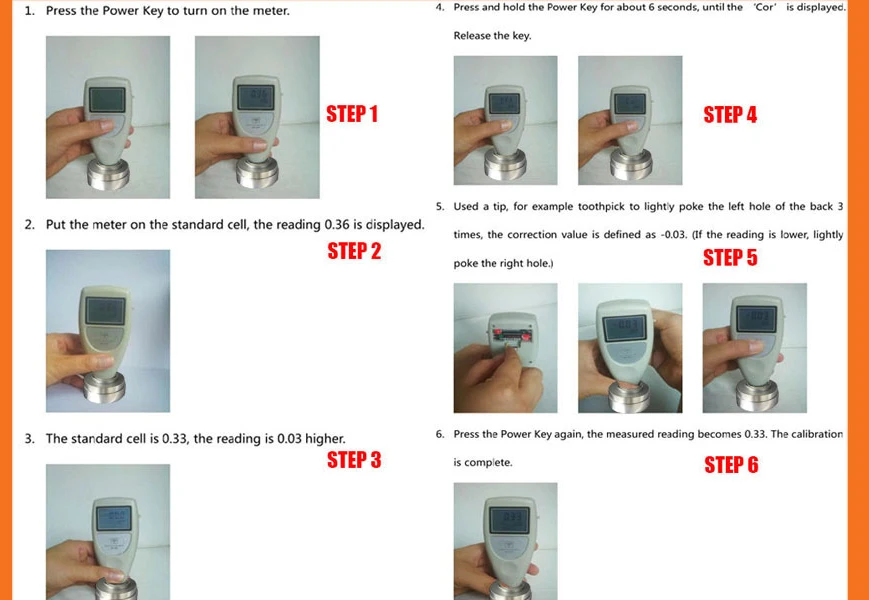 1. Press the Power Key to turn on the meter.

STEP 1

2. Put the meter on the standard cell, the reading 0.36 is displayed.

STEP 2

3. The standard cell is 0.33, the reading is 0.03 higher.

STEP 3

4. Press and hold the Power Key for about 6 seconds, until the 'Cor' is displayed. Release the key.

STEP 4

5. Used a tip, for example toothpick to lightly poke the left hole of the back 3 times, the correction value is defined as -0.03. (If the reading is lower, lightly poke the right hole.)

STEP 5

6. Press the Power Key again, the measured reading becomes 0.33. The calibration is complete.

STEP 6