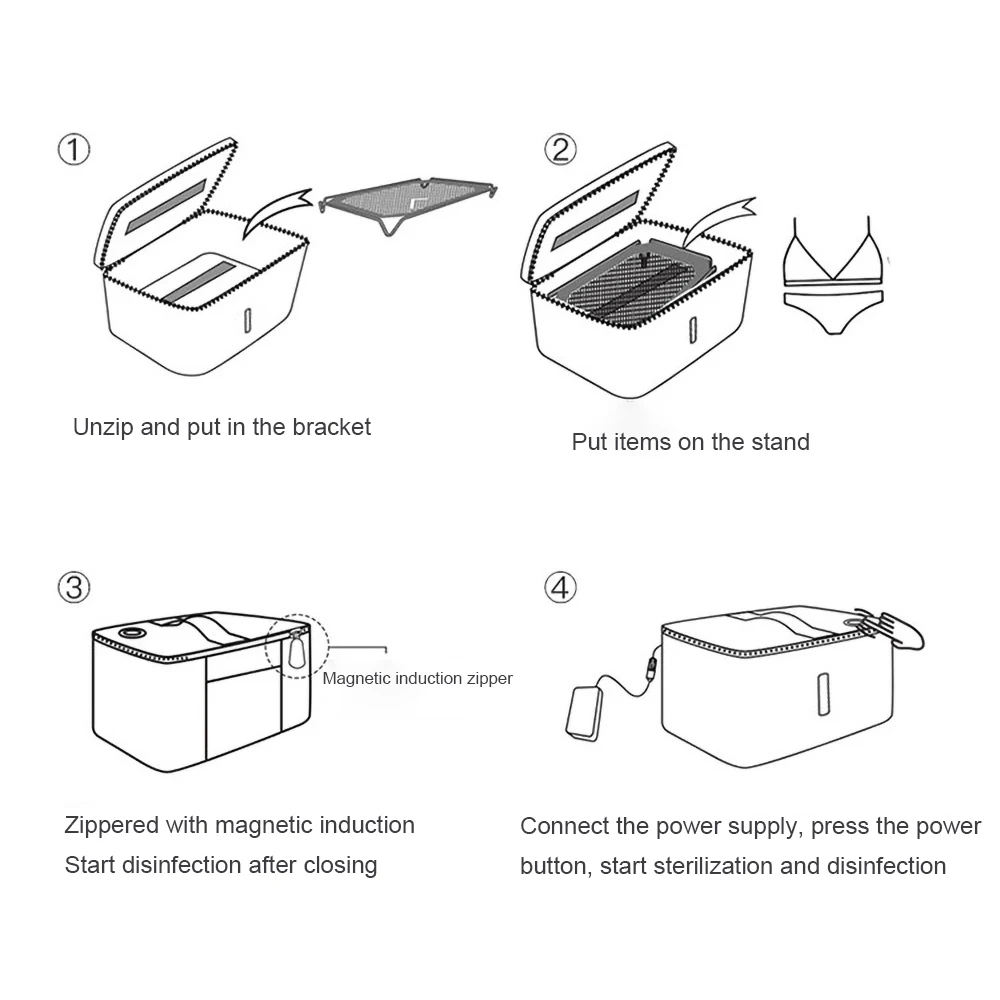 ①

Unzip and put in the bracket

②

Put items on the stand

③

Magnetic induction zipper

Zippered with magnetic induction
Start disinfection after closing

④

Connect the power supply, press the power button, start sterilization and disinfection