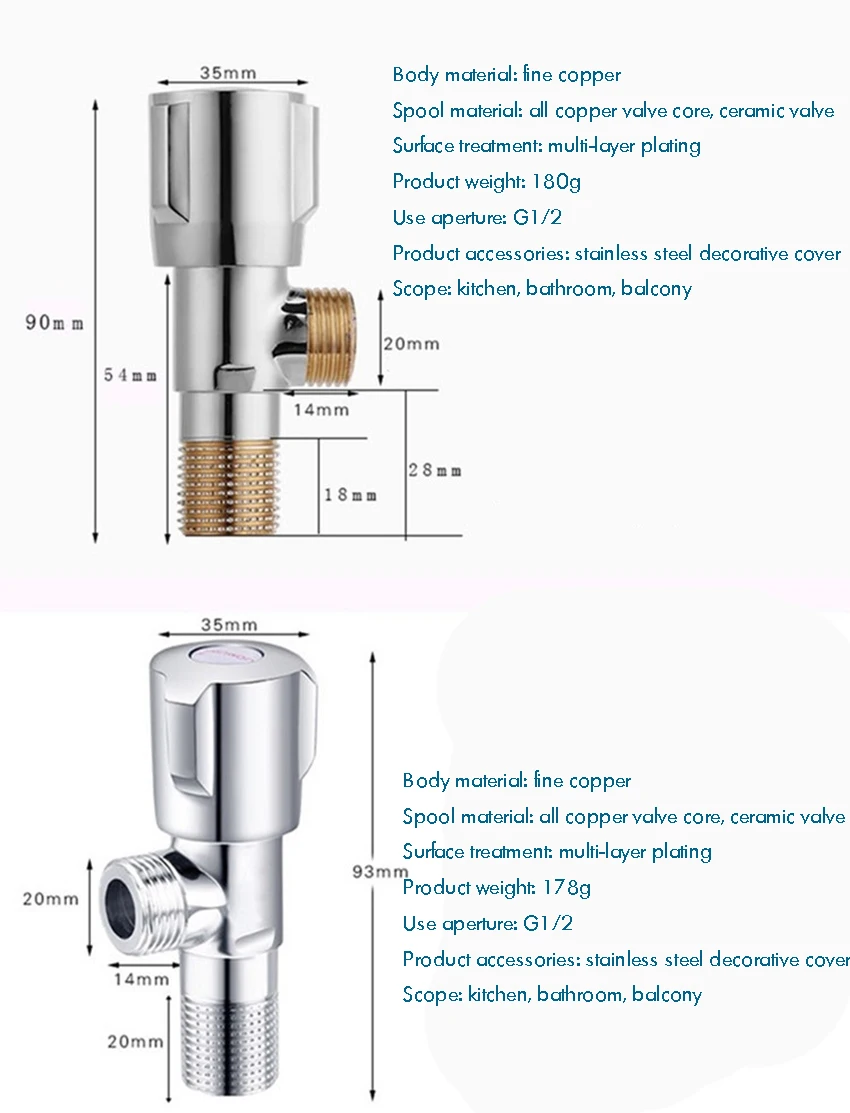 35mm

90mm

54mm

20mm

14mm

28mm

18mm

Body material: fine copper
Spool material: all copper valve core, ceramic valve
Surface treatment: multi-layer plating
Product weight: 180g
Use aperture: G1/2
Product accessories: stainless steel decorative cover
Scope: kitchen, bathroom, balcony

35mm

20mm

14mm

20mm

93mm

Body material: fine copper
Spool material: all copper valve core, ceramic valve
Surface treatment: multi-layer plating
Product weight: 178g
Use aperture: G1/2
Product accessories: stainless steel decorative cover
Scope: kitchen, bathroom, balcony