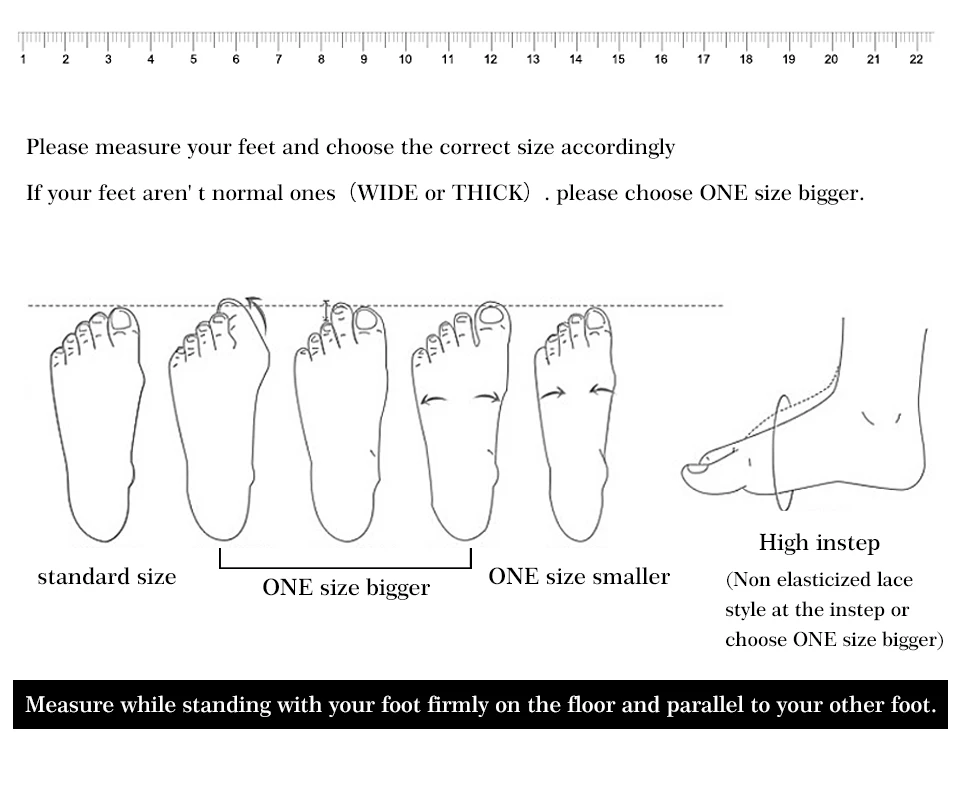 1 2 3 4 5 6 7 8 9 10 11 12 13 14 15 16 17 18 19 20 21 22

Please measure your feet and choose the correct size accordingly

If your feet aren' t normal ones（WIDE or THICK）. please choose ONE size bigger.

standard size

ONE size bigger

ONE size smaller

High instep

(Non elasticized lace style at the instep or choose ONE size bigger)

Measure while standing with your foot firmly on the floor and parallel to your other foot.