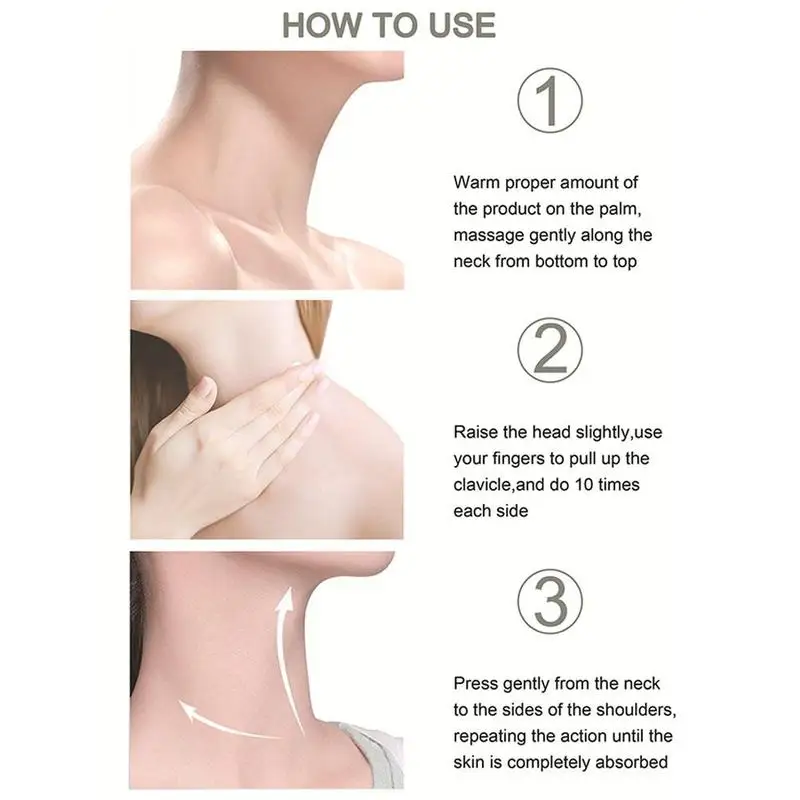 HOW TO USE

①

Warm proper amount of the product on the palm, massage gently along the neck from bottom to top

②

Raise the head slightly,use your fingers to pull up the clavicle,and do 10 times each side

③

Press gently from the neck to the sides of the shoulders, repeating the action until the skin is completely absorbed