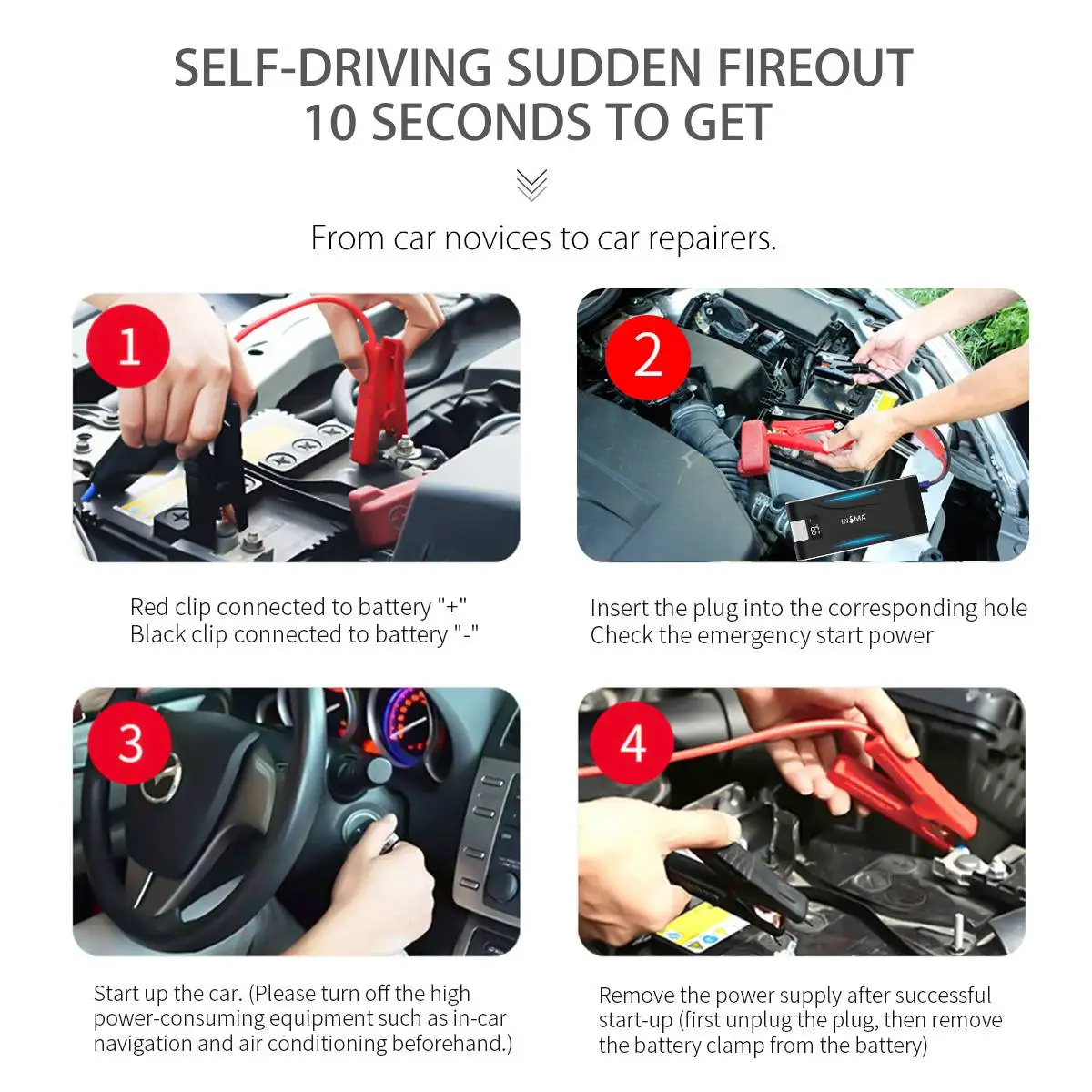 SELF-DRIVING SUDDEN FIREOUT
10 SECONDS TO GET

From car novices to car repairers.

1

Red clip connected to battery "+"
Black clip connected to battery "-"

2

INSMA

Insert the plug into the corresponding hole
Check the emergency start power

3

Start up the car. (Please turn off the high power-consuming equipment such as in-car navigation and air conditioning beforehand.)

4

Remove the power supply after successful start-up (first unplug the plug, then remove the battery clamp from the battery)