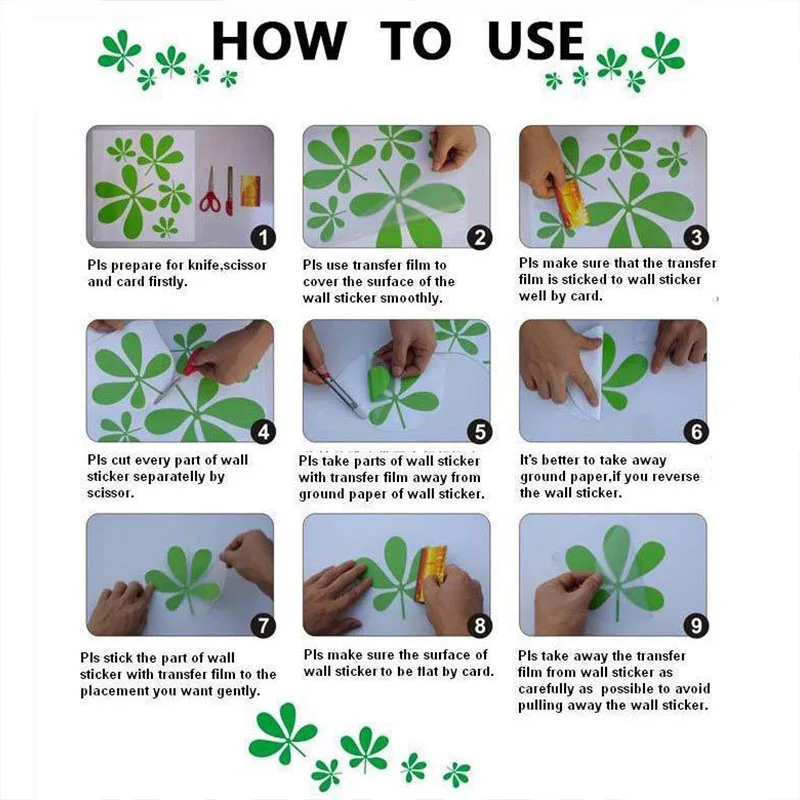 HOW TO USE

1

Pls prepare for knife,scissor and card firstly.

2

Pls use transfer film to cover the surface of the wall sticker smoothly.

3

Pls make sure that the transfer film is sticked to wall sticker well by card.

4

Pls cut every part of wall sticker separately by scissor.

5

Pls take parts of wall sticker with transfer film away from ground paper of wall sticker.

6

It's better to take away ground paper,if you reverse the wall sticker.

7

Pls stick the part of wall sticker with transfer film to the placement you want gently.

8

Pls make sure the surface of wall sticker to be flat by card.

9

Pls take away the transfer film from wall sticker as carefully as possible to avoid pulling away the wall sticker.