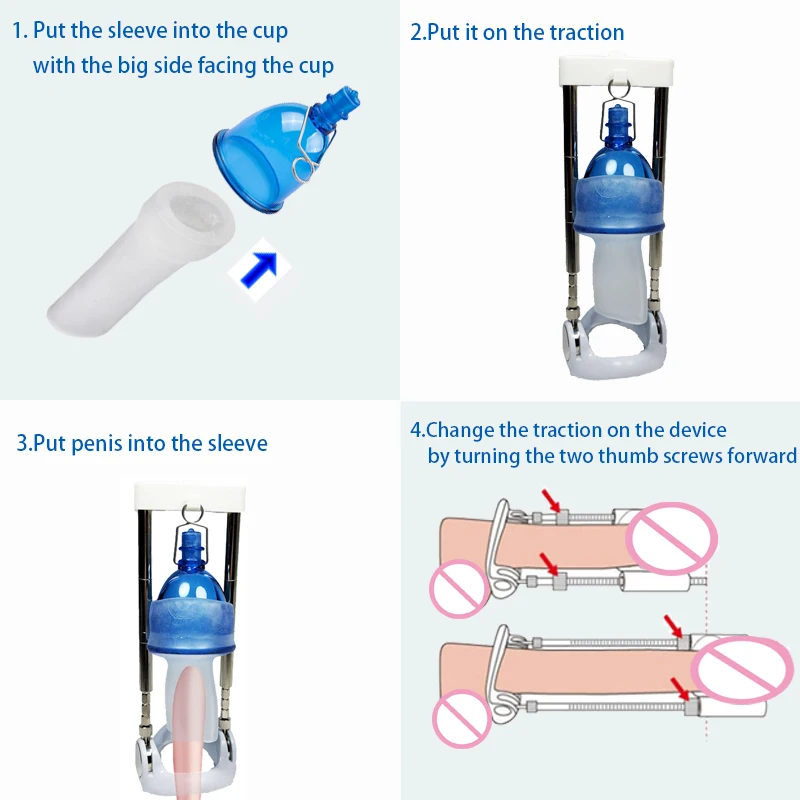 1. Put the sleeve into the cup with the big side facing the cup

2.Put it on the traction

3.Put penis into the sleeve

4.Change the traction on the device by turning the two thumb screws forward