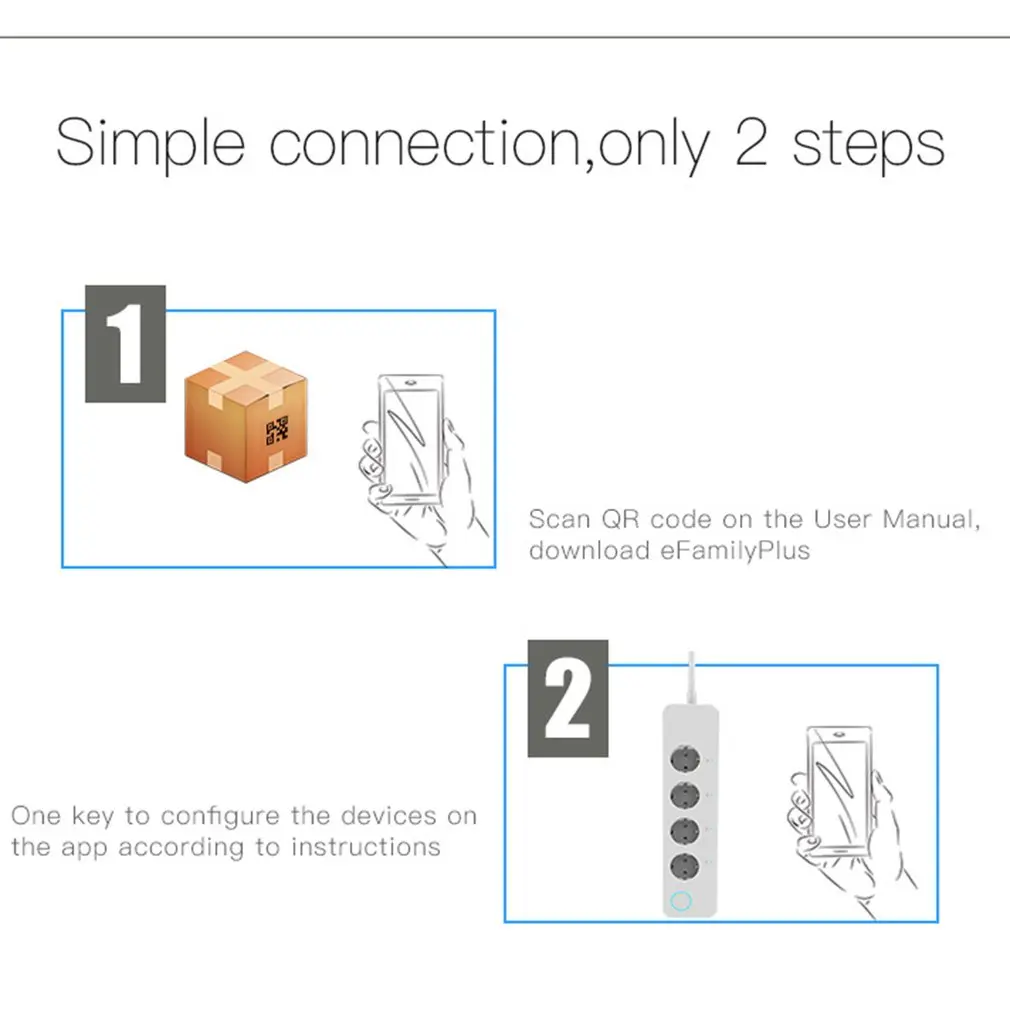 Simple connection,only 2 steps

1

Scan QR code on the User Manual, download eFamilyPlus

2

One key to configure the devices on the app according to instructions