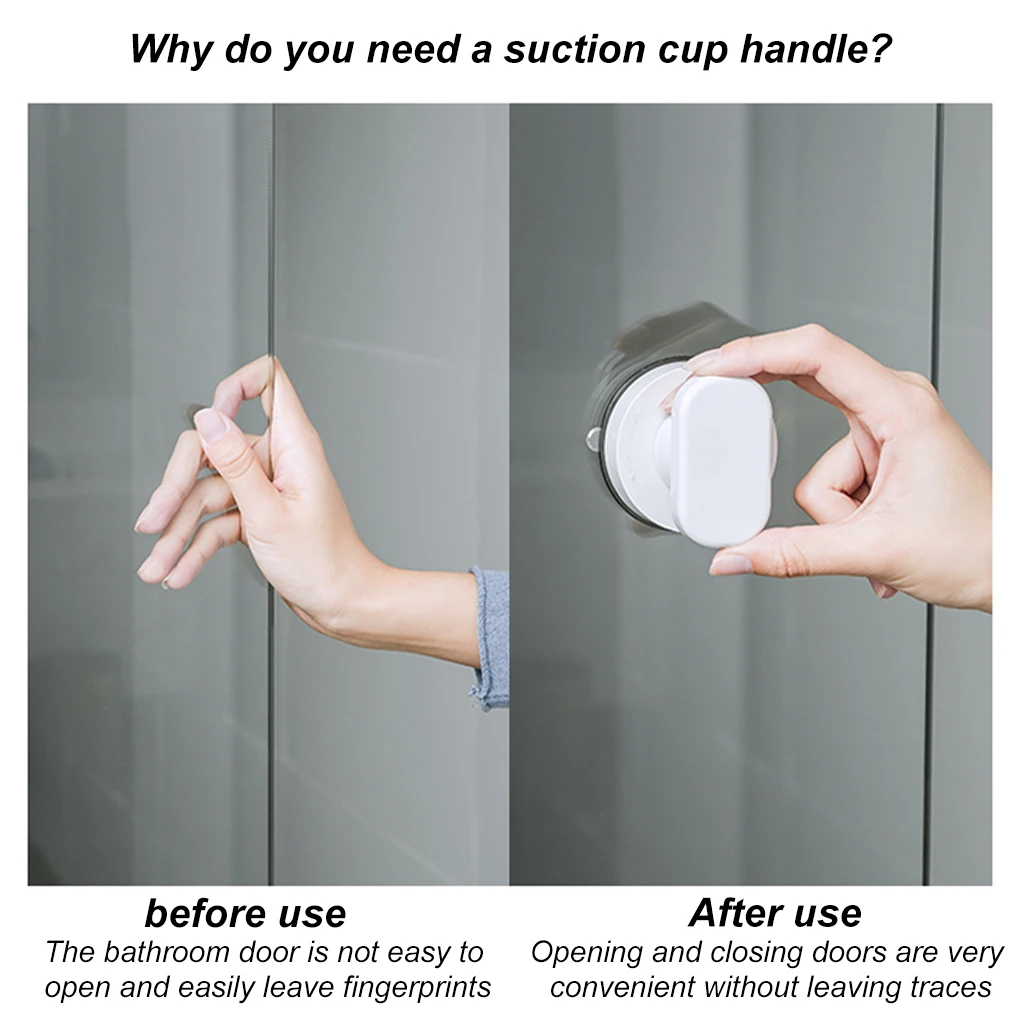 Why do you need a suction cup handle?

before use
The bathroom door is not easy to open and easily leave fingerprints

After use
Opening and closing doors are very convenient without leaving traces