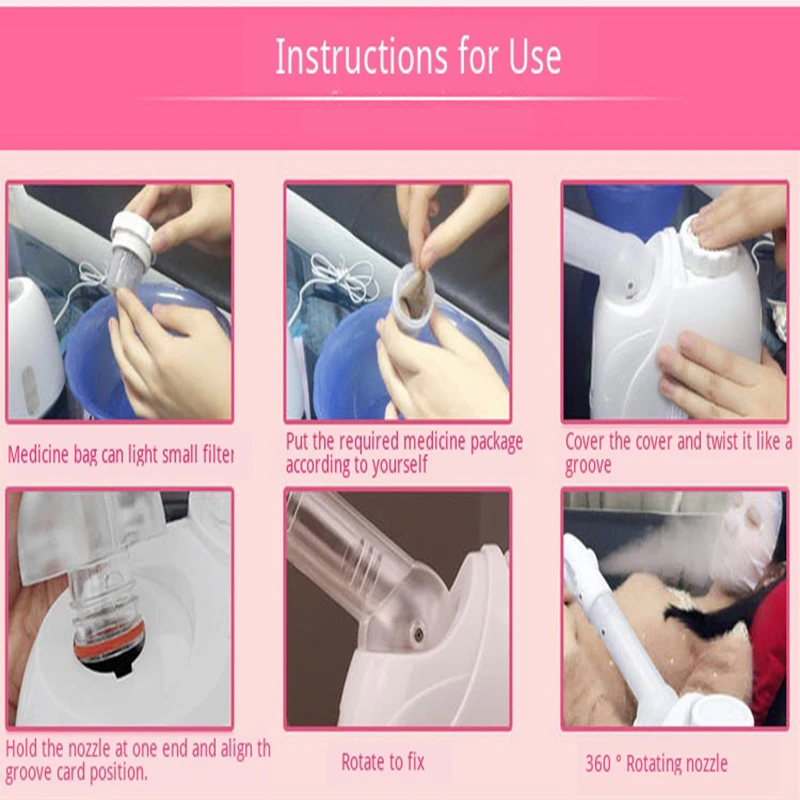 Instructions for Use

Medicine bag can light small filter

Put the required medicine package according to yourself

Cover the cover and twist it like a groove

Hold the nozzle at one end and align th groove card position.

Rotate to fix

360 ° Rotating nozzle